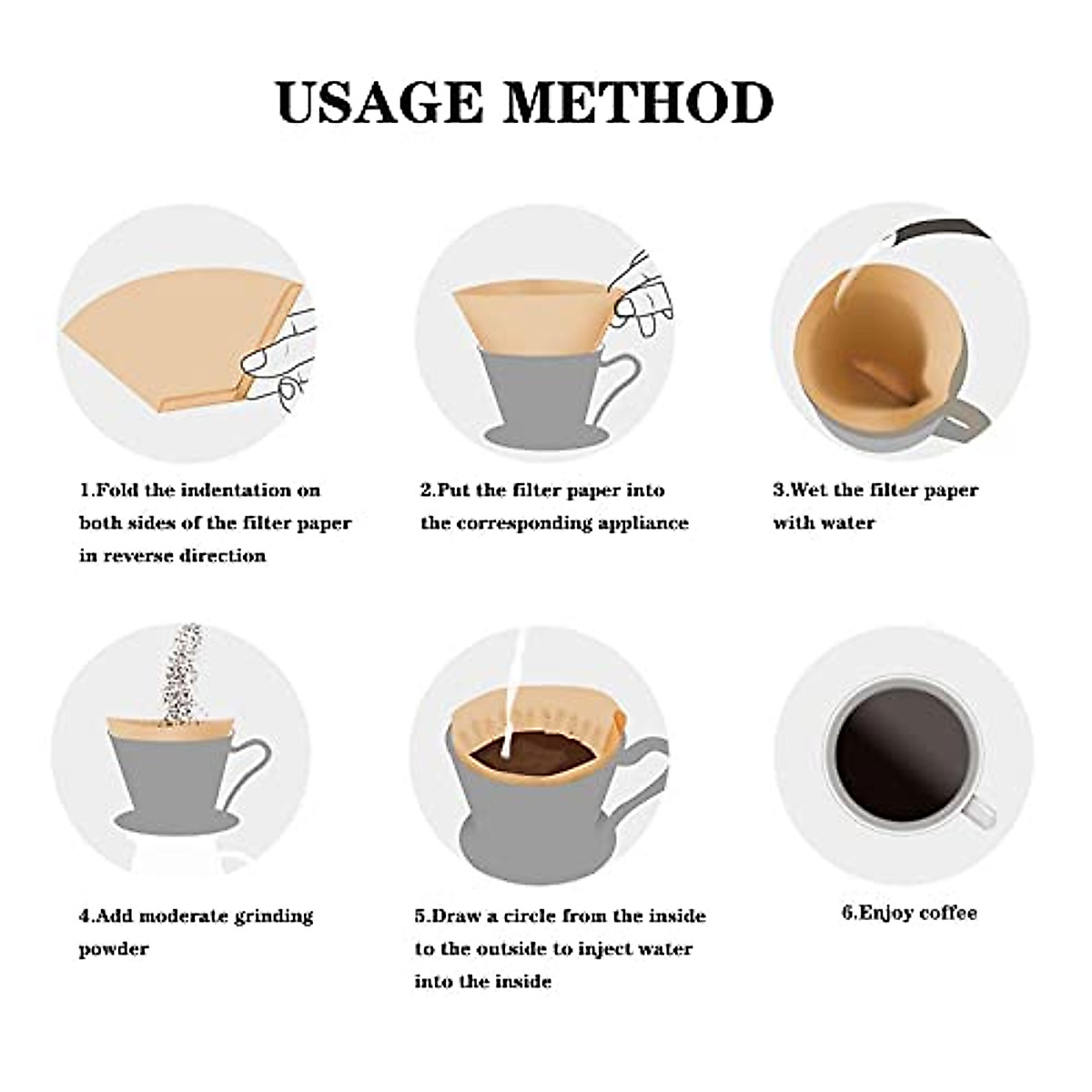 USAGE METHOD

1.Fold the indentation on both sides of the filter paper in reverse direction

2.Put the filter paper into the corresponding appliance

3.Wet the filter paper with water

4.Add moderate grinding powder

5.Draw a circle from the inside to the outside to inject water into the inside

6.Enjoy coffee