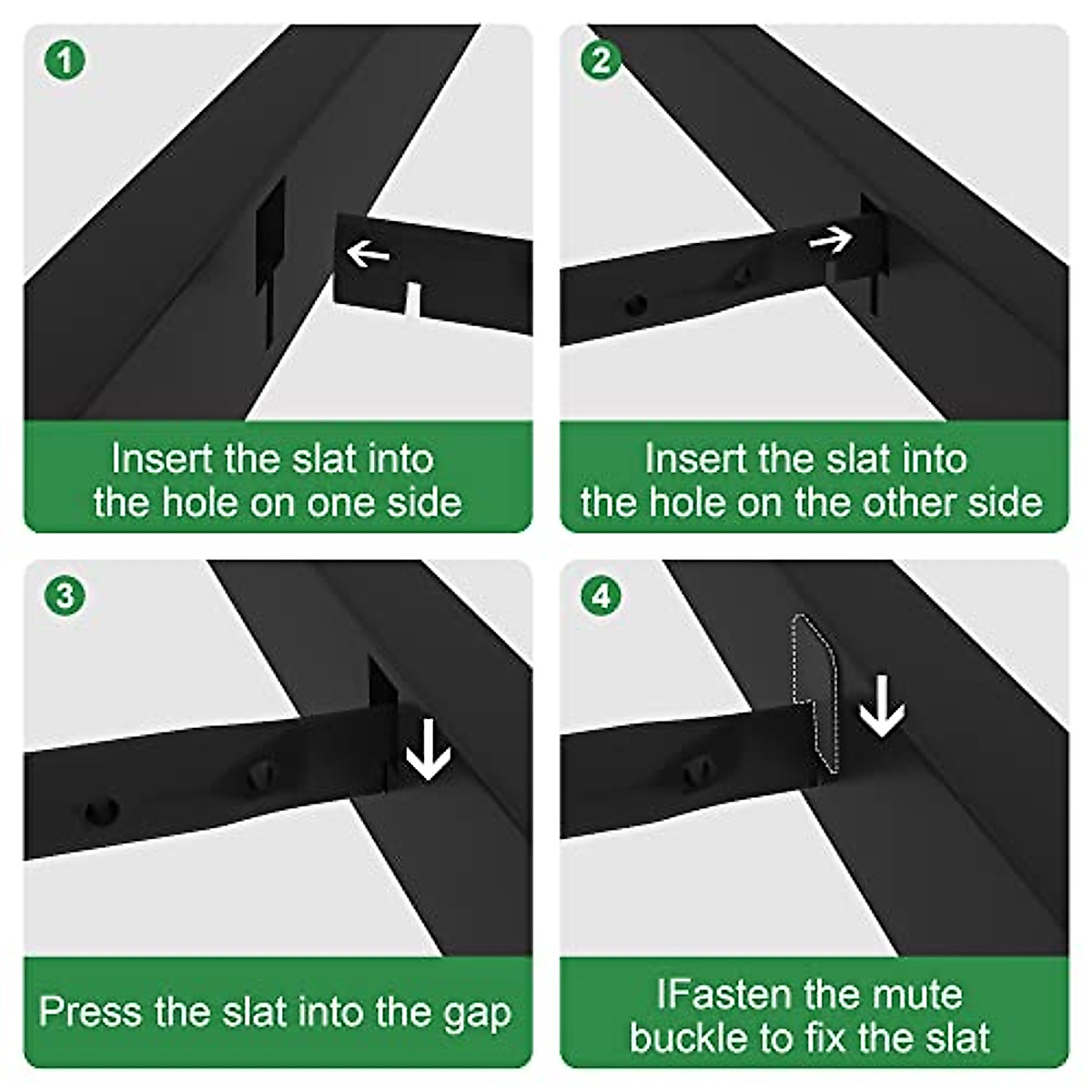 1

Insert the slat into the hole on one side

2

Insert the slat into the hole on the other side

3

Press the slat into the gap

4

IFasten the mute buckle to fix the slat