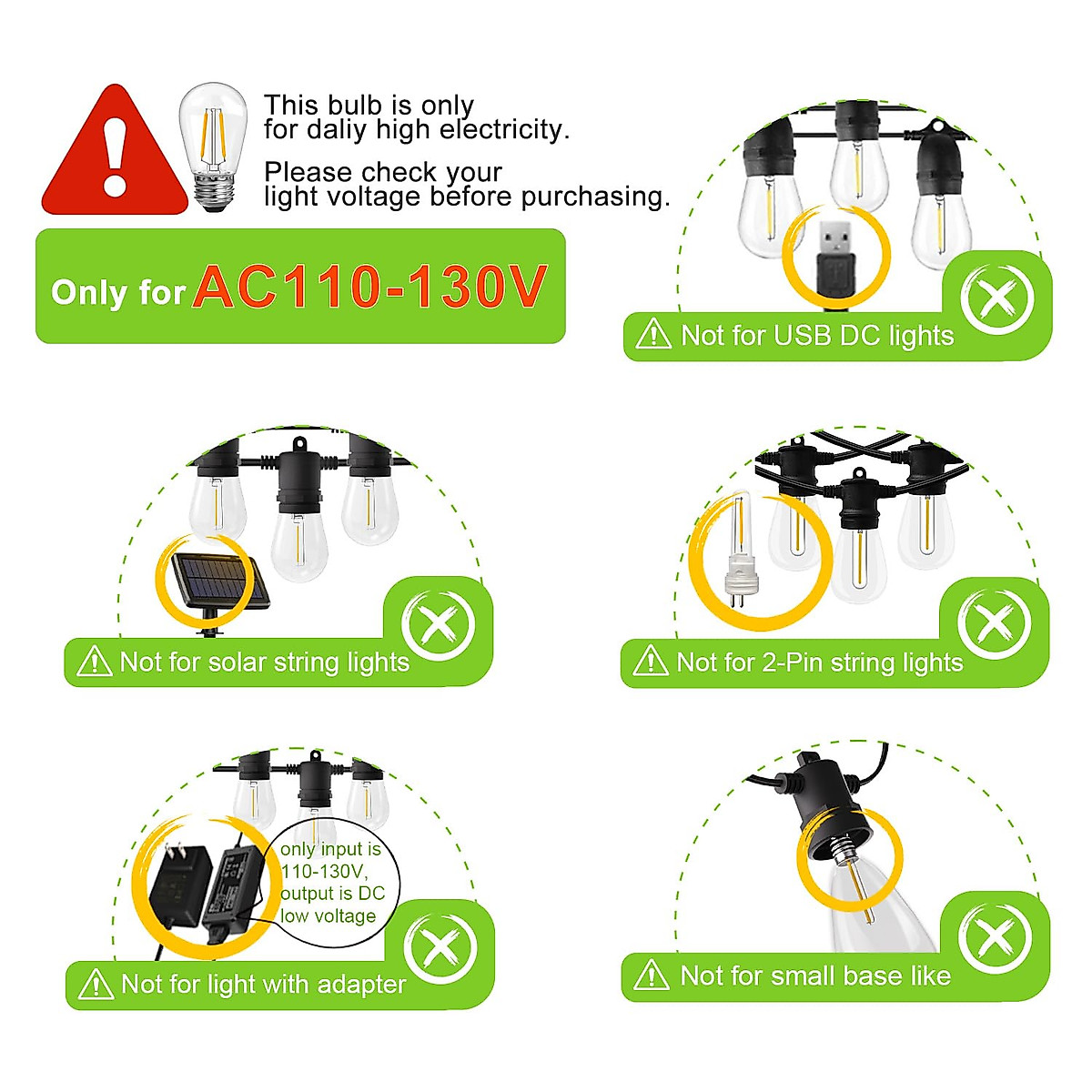 This bulb is only for daliy high electricity.

Please check your light voltage before purchasing.

Only for AC110-130V

Not for USB DC lights

Not for solar string lights

Not for 2-Pin string lights

only input is 110-130V, output is DC low voltage

Not for light with adapter

Not for small base like