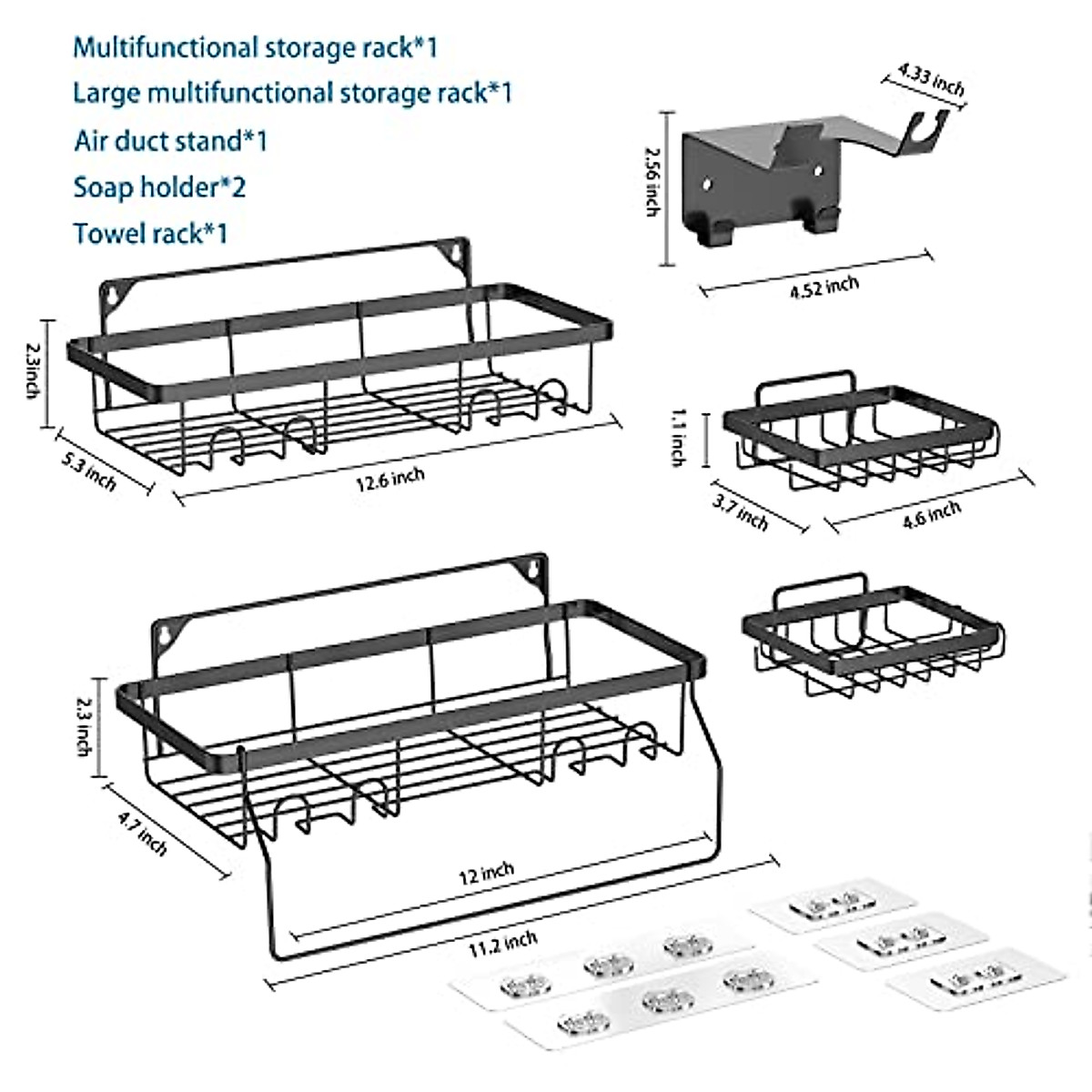 Multifunctional storage rack*1
Large multifunctional storage rack*1
Air duct stand*1
Soap holder*2
Towel rack*1

4.33 inch
2.56 inch
4.52 inch

2.3inch
5.3 inch
12.6 inch

1.1 inch
3.7 inch
4.6 inch

2.3 inch
4.7 inch
12 inch
11.2 inch