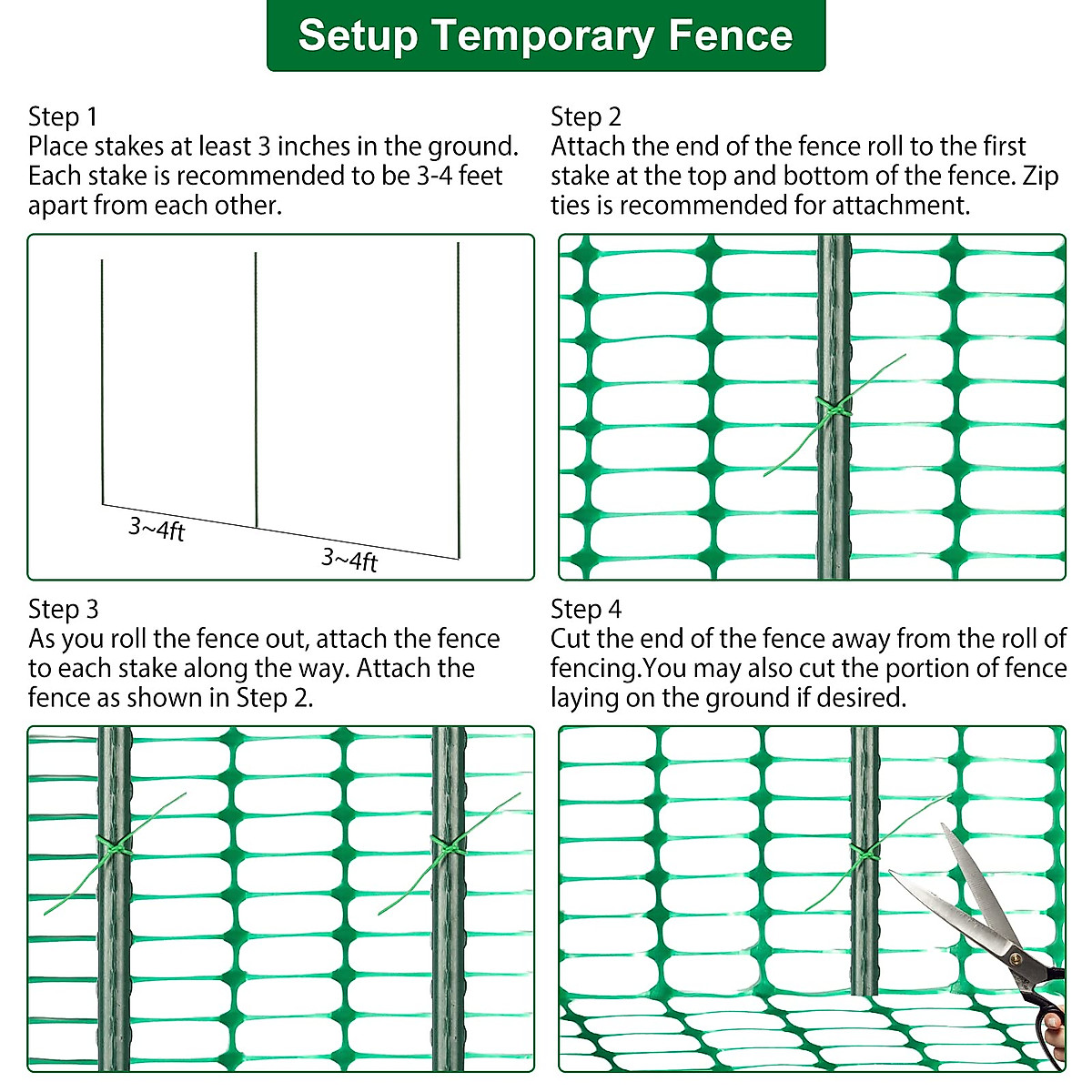 Setup Temporary Fence

Step 1
Place stakes at least 3 inches in the ground. Each stake is recommended to be 3-4 feet apart from each other.

3~4ft
3~4ft

Step 2
Attach the end of the fence roll to the first stake at the top and bottom of the fence. Zip ties is recommended for attachment.

Step 3
As you roll the fence out, attach the fence to each stake along the way. Attach the fence as shown in Step 2.

Step 4
Cut the end of the fence away from the roll of fencing.You may also cut the portion of fence laying on the ground if desired.