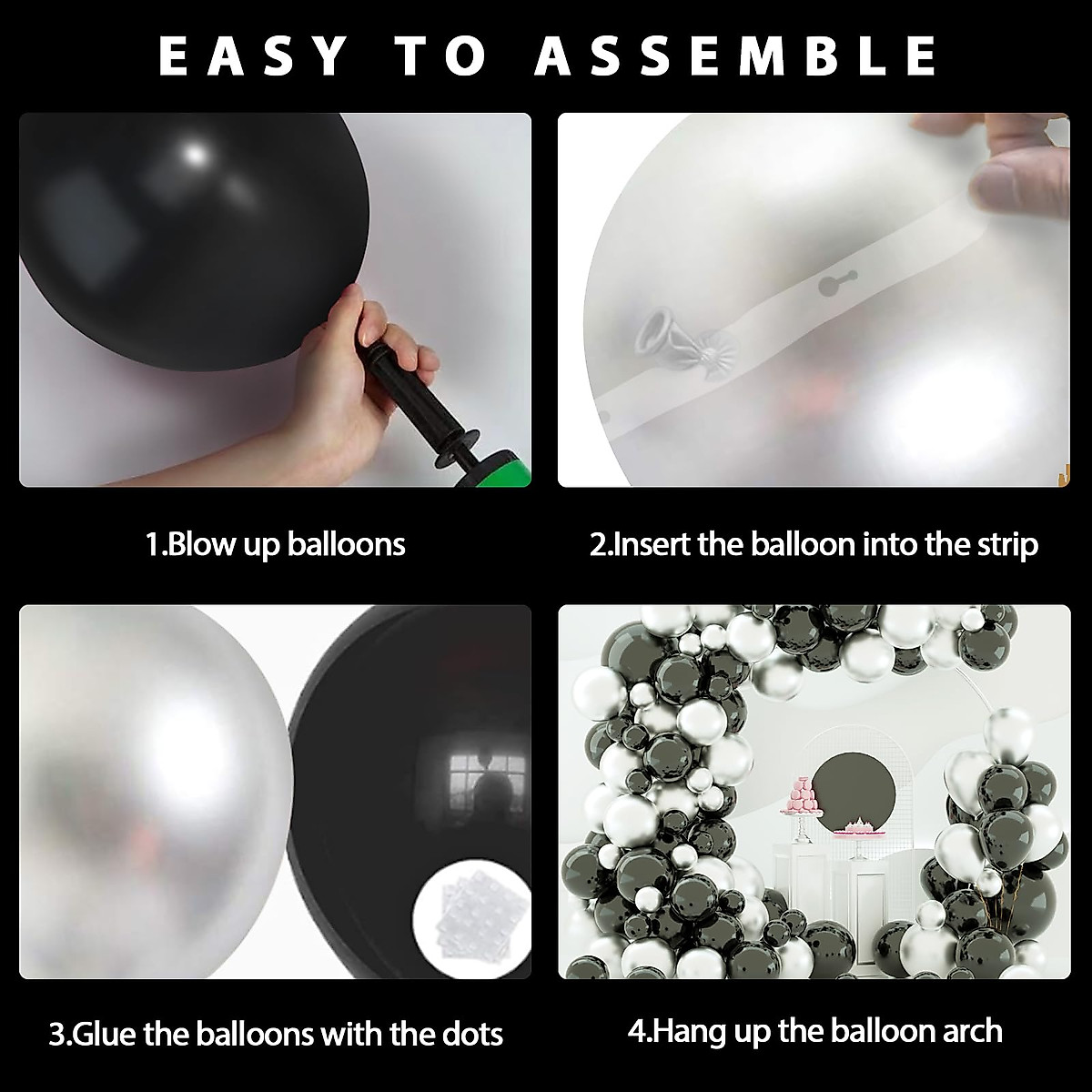 EASY TO ASSEMBLE

1.Blow up balloons

2.Insert the balloon into the strip

3.Glue the balloons with the dots

4.Hang up the balloon arch