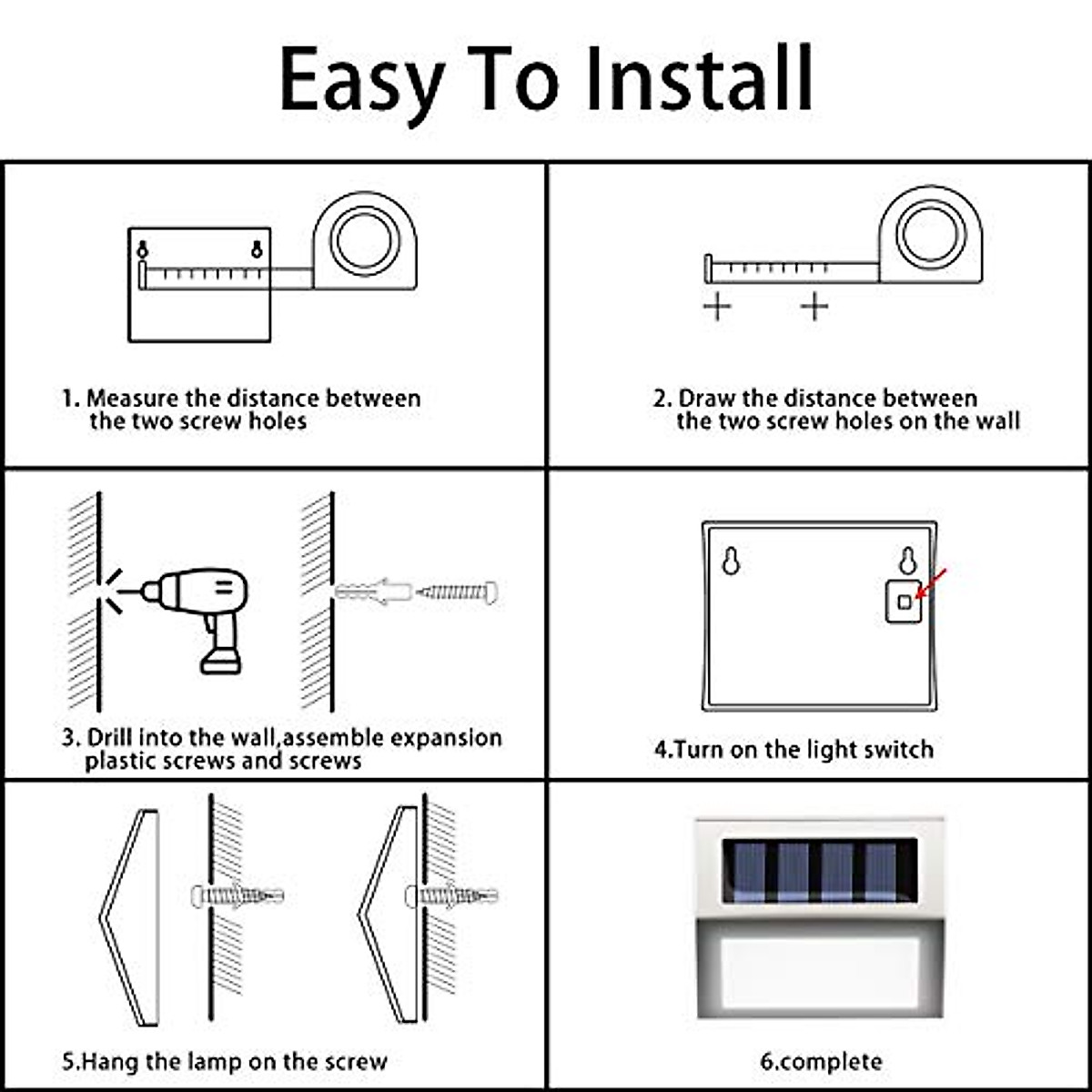 Easy To Install

1. Measure the distance between the two screw holes

2. Draw the distance between the two screw holes on the wall

3. Drill into the wall,assemble expansion plastic screws and screws

4.Turn on the light switch

5.Hang the lamp on the screw

6.complete