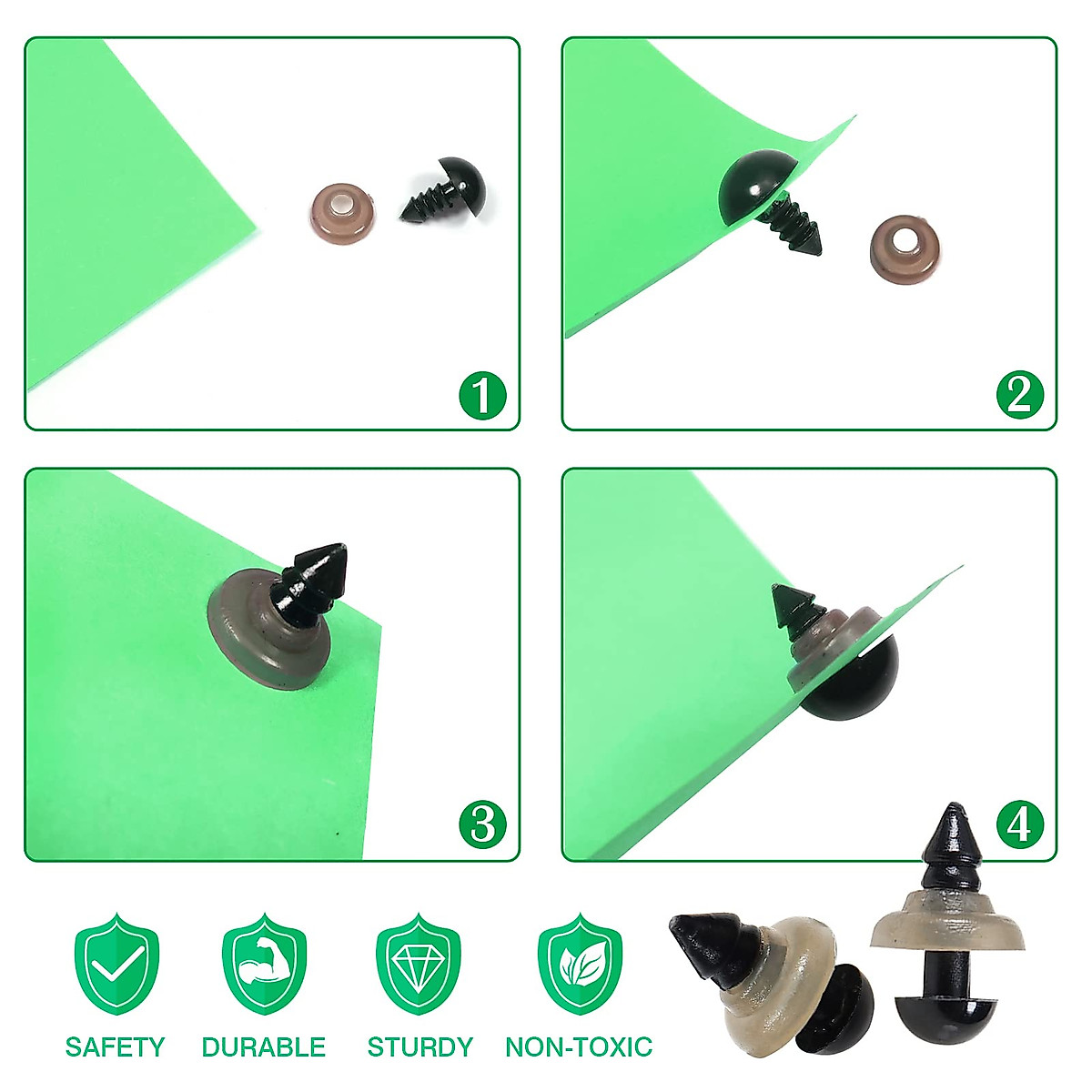 1

2

3

4

SAFETY DURABLE STURDY NON-TOXIC