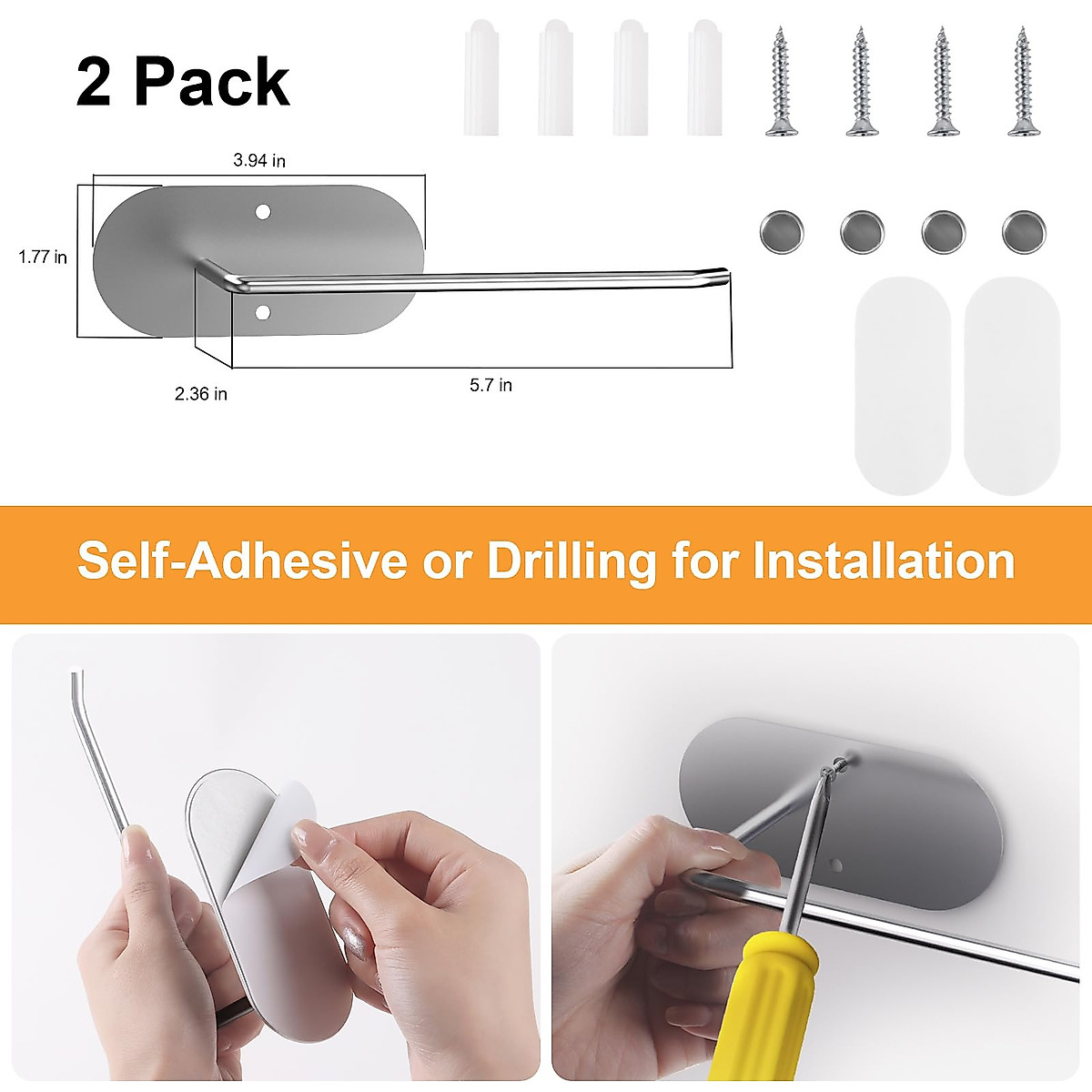 2 Pack

3.94 in

1.77 in

2.36 in

5.7 in

Self-Adhesive or Drilling for Installation