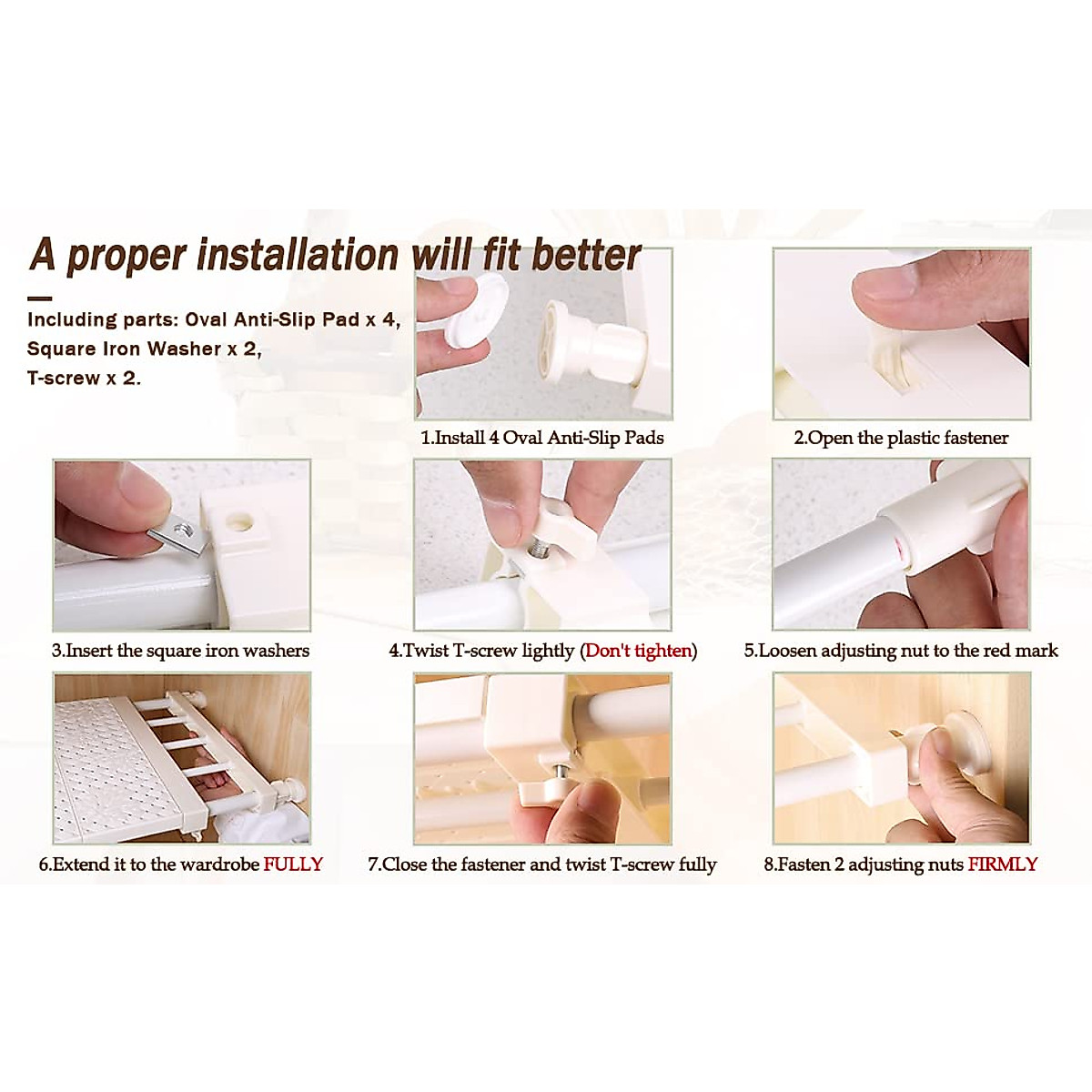 A proper installation will fit better

Including parts: Oval Anti-Slip Pad x 4,
Square Iron Washer x 2,
T-screw x 2.

1.Install 4 Oval Anti-Slip Pads

2.Open the plastic fastener

3.Insert the square iron washers

4.Twist T-screw lightly (Don't tighten)

5.Loosen adjusting nut to the red mark

6.Extend it to the wardrobe FULLY

7.Close the fastener and twist T-screw fully

8.Fasten 2 adjusting nuts FIRMLY