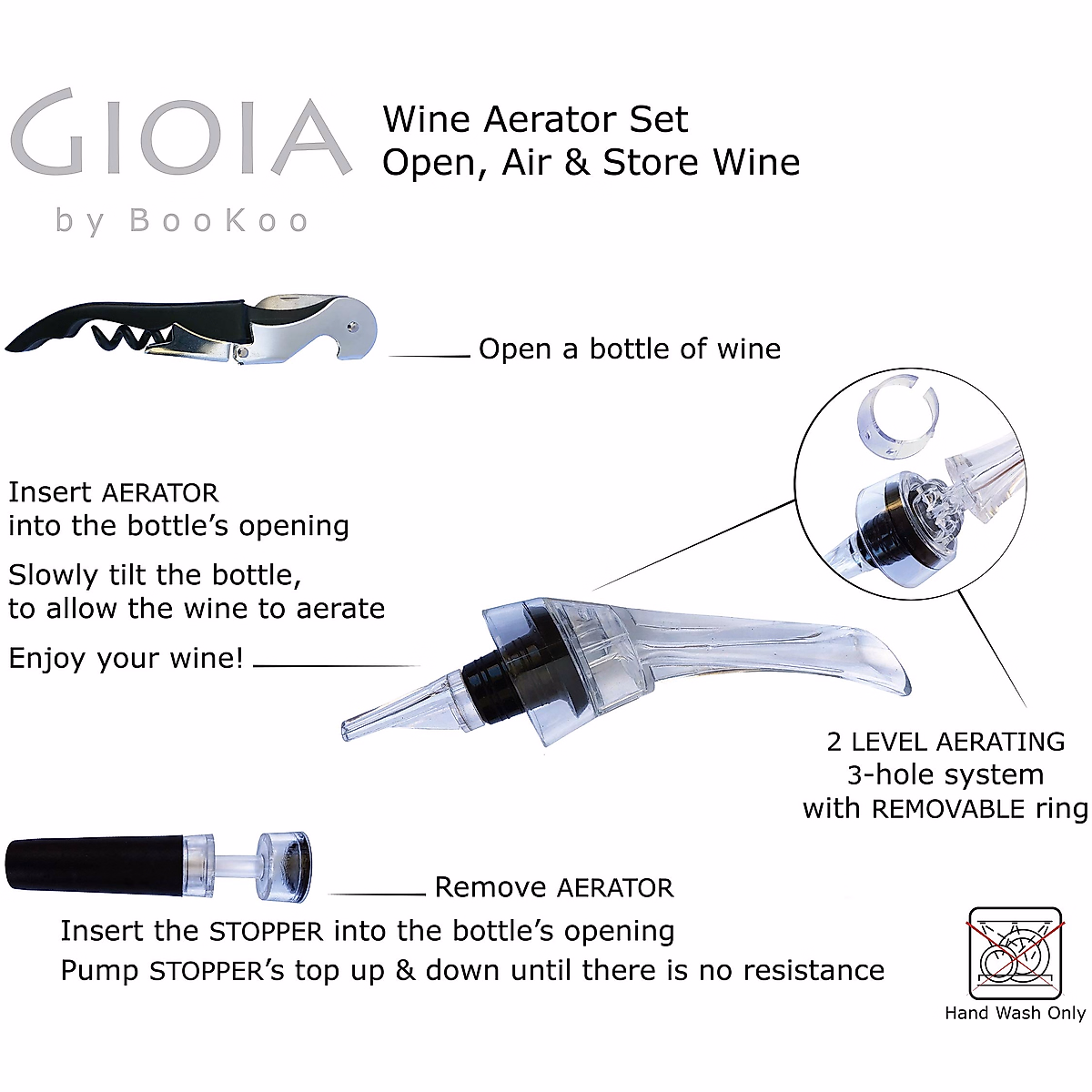 GIOIA
by BooKoo

Wine Aerator Set
Open, Air & Store Wine

Open a bottle of wine

Insert AERATOR into the bottle's opening

Slowly tilt the bottle, to allow the wine to aerate

Enjoy your wine!

2 LEVEL AERATING
3-hole system
with REMOVABLE ring

Remove AERATOR

Insert the STOPPER into the bottle's opening

Pump STOPPER's top up & down until there is no resistance

Hand Wash Only