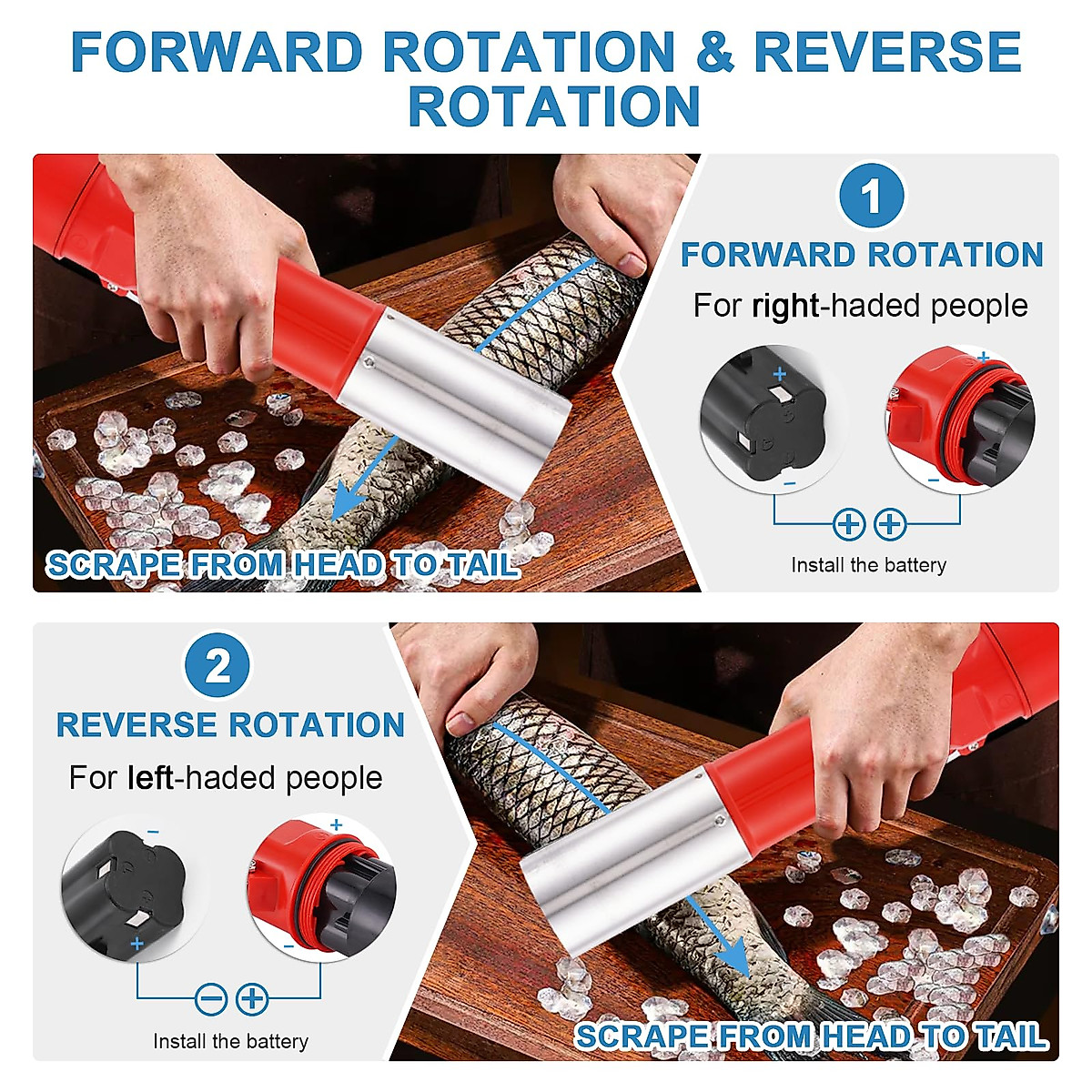 FORWARD ROTATION & REVERSE ROTATION

SCRAPE FROM HEAD TO TAIL

1

FORWARD ROTATION

For right-haded people

+

-

+

-

+ +

Install the battery

2

REVERSE ROTATION

For left-haded people

-

+

+

-

- +

Install the battery

SCRAPE FROM HEAD TO TAIL