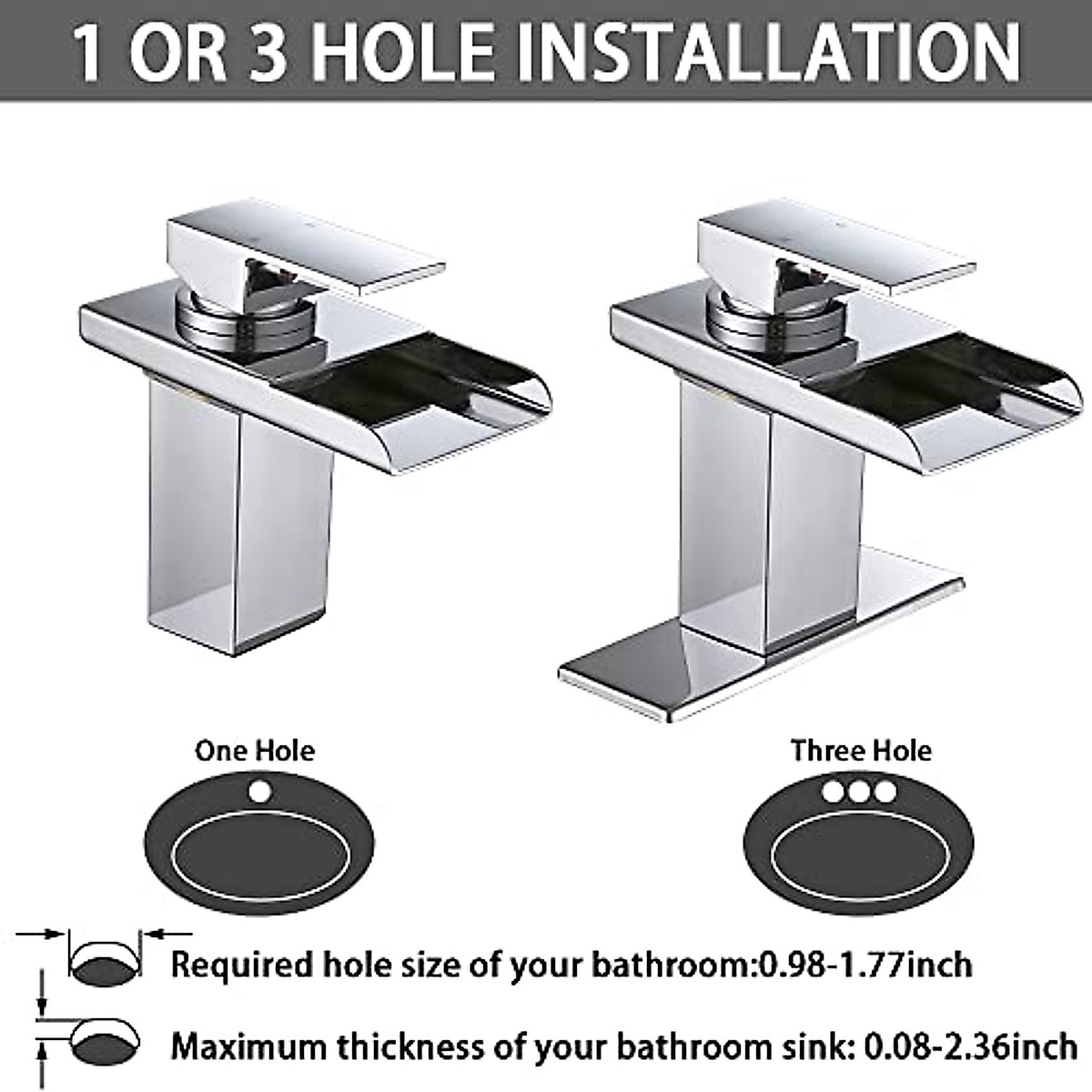 1 OR 3 HOLE INSTALLATION

One Hole

Three Hole

Required hole size of your bathroom:0.98-1.77inch

Maximum thickness of your bathroom sink: 0.08-2.36inch