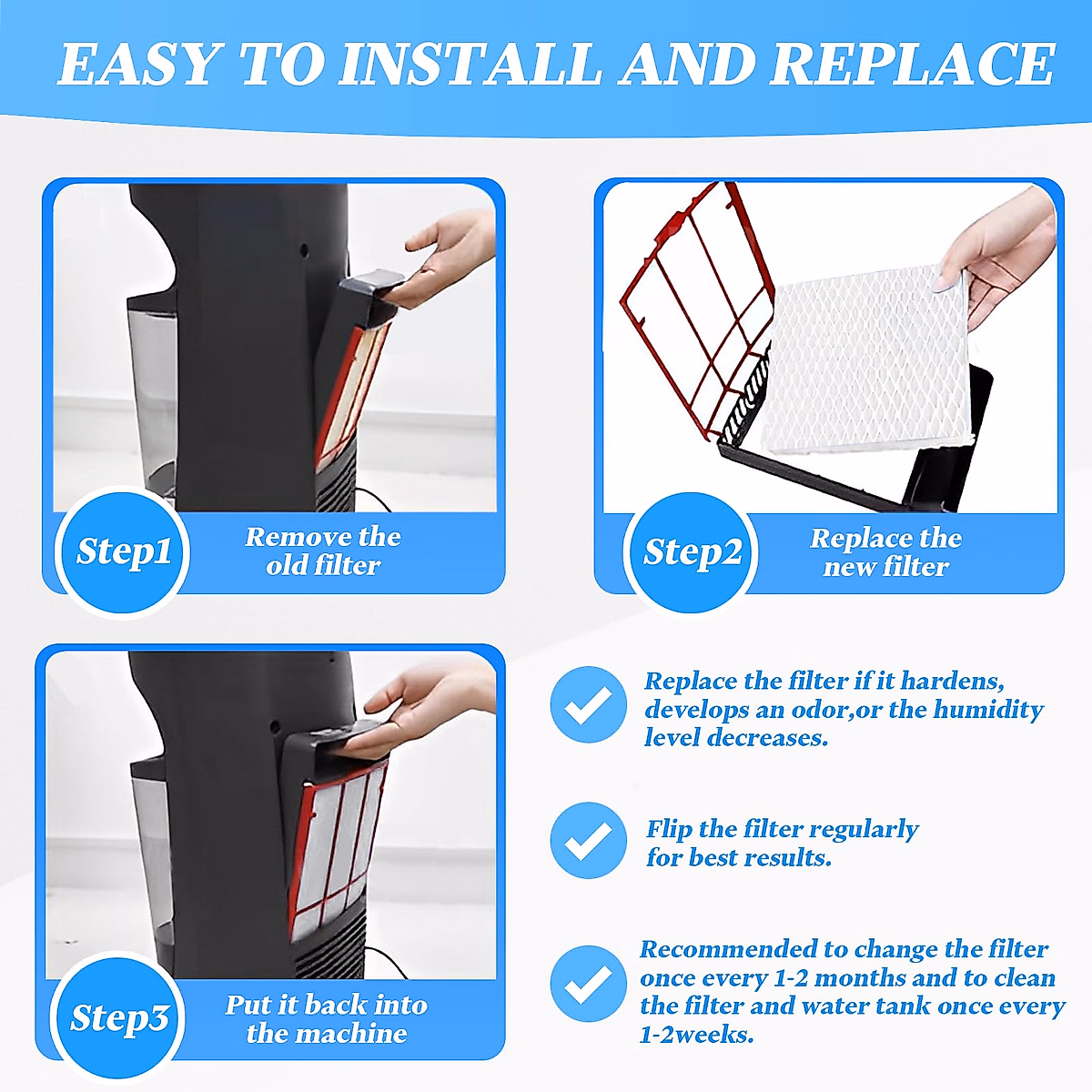 EASY TO INSTALL AND REPLACE

Step1
Remove the old filter

Step2
Replace the new filter

Step3
Put it back into the machine

Replace the filter if it hardens, develops an odor,or the humidity level decreases.

Flip the filter regularly for best results.

Recommended to change the filter once every 1-2 months and to clean the filter and water tank once every 1-2weeks.