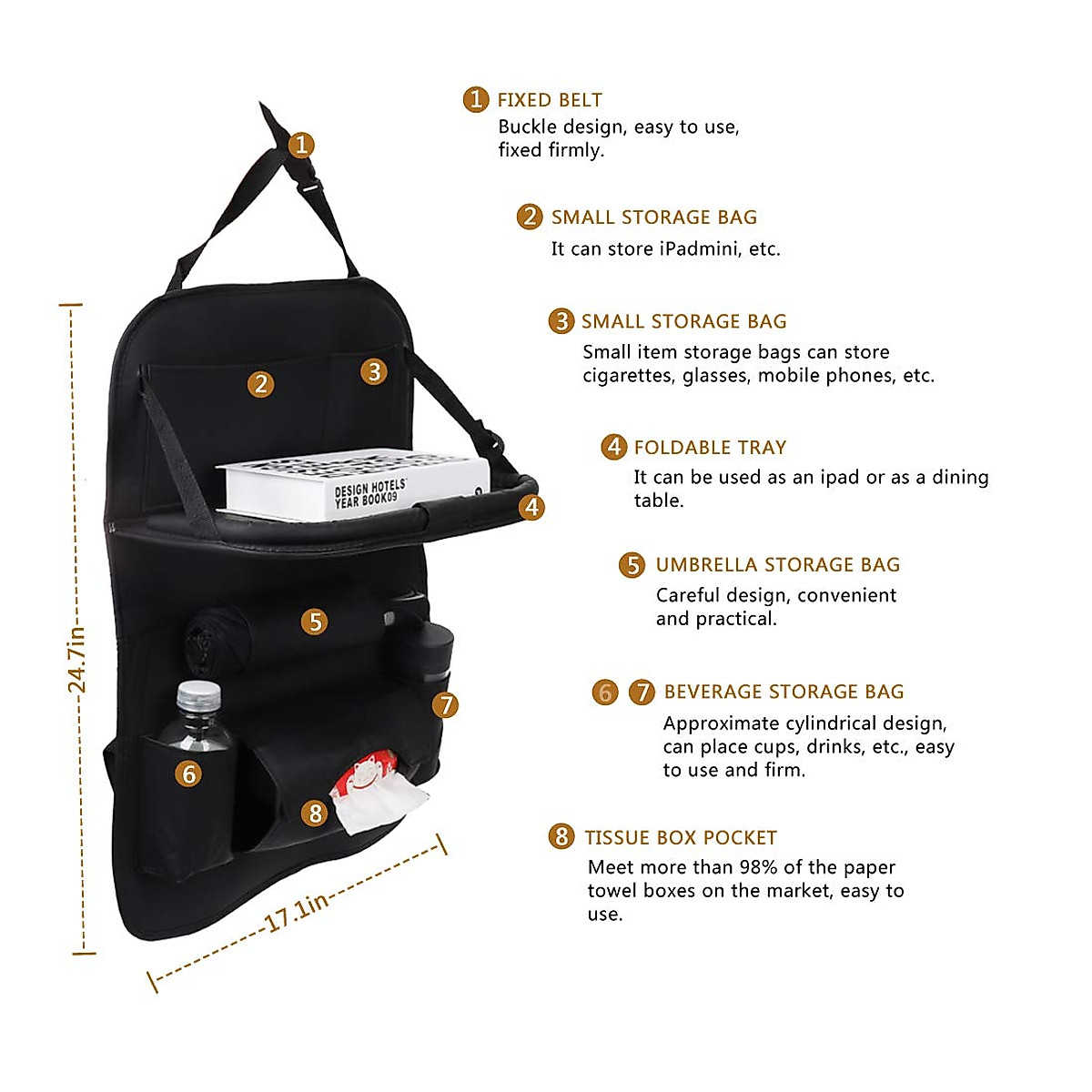 1
2
3
DESIGN HOTELS YEAR BOOK09
4
5
6
7
8
24.7in
17.1in

1 FIXED BELT
Buckle design, easy to use, fixed firmly.

2 SMALL STORAGE BAG
It can store iPadmini, etc.

3 SMALL STORAGE BAG
Small item storage bags can store cigarettes, glasses, mobile phones, etc.

4 FOLDABLE TRAY
It can be used as an ipad or as a dining table.

5 UMBRELLA STORAGE BAG
Careful design, convenient and practical.

6 7 BEVERAGE STORAGE BAG
Approximate cylindrical design, can place cups, drinks, etc., easy to use and firm.

8 TISSUE BOX POCKET
Meet more than 98% of the paper towel boxes on the market, easy to use.