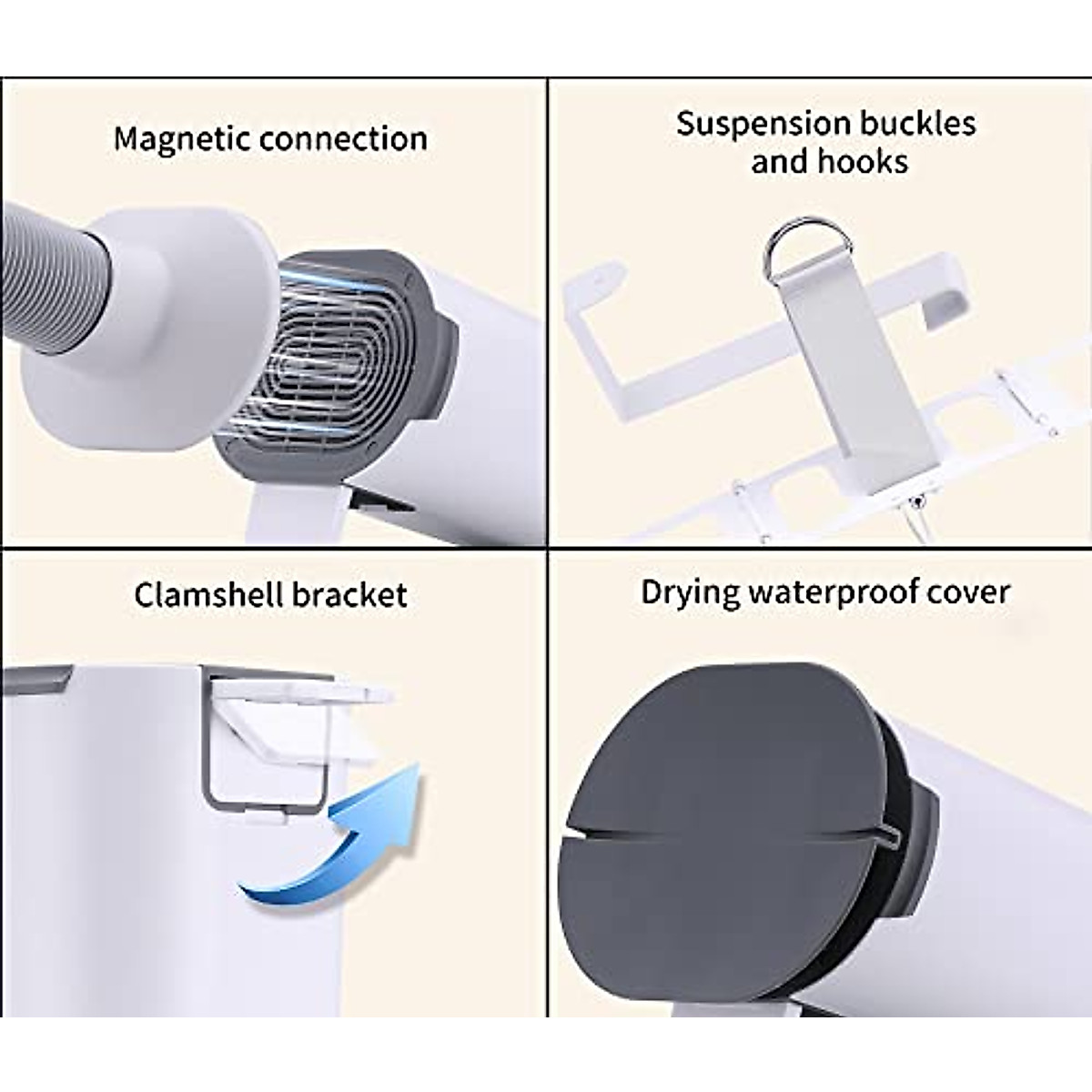 Magnetic connection

Suspension buckles and hooks

Clamshell bracket

Drying waterproof cover