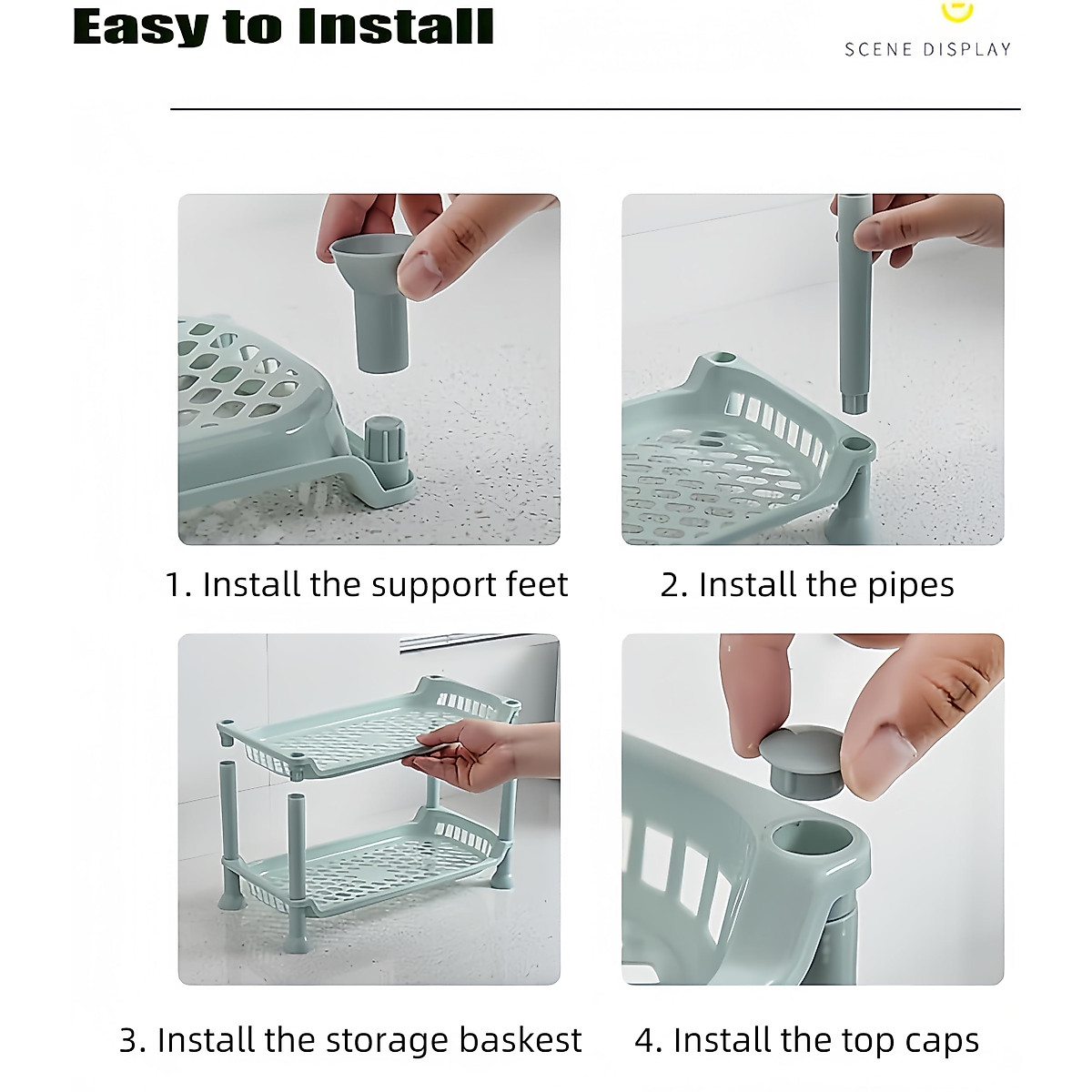 Easy to Install

SCENE DISPLAY

1. Install the support feet

2. Install the pipes

3. Install the storage baskest

4. Install the top caps