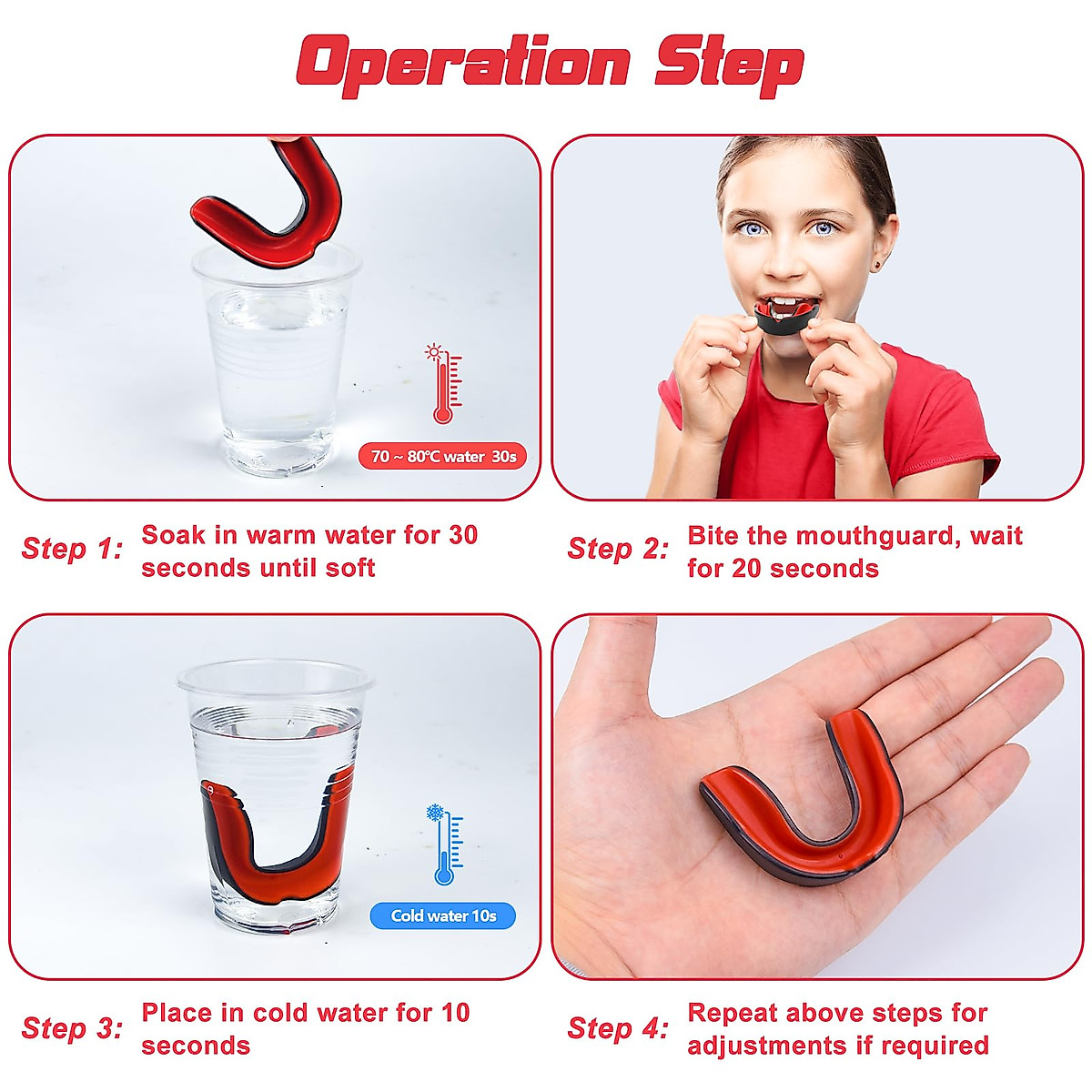 Operation Step

70 ~ 80℃ water 30s

Step 1: Soak in warm water for 30 seconds until soft

Step 2: Bite the mouthguard, wait for 20 seconds

Cold water 10s

Step 3: Place in cold water for 10 seconds

Step 4: Repeat above steps for adjustments if required