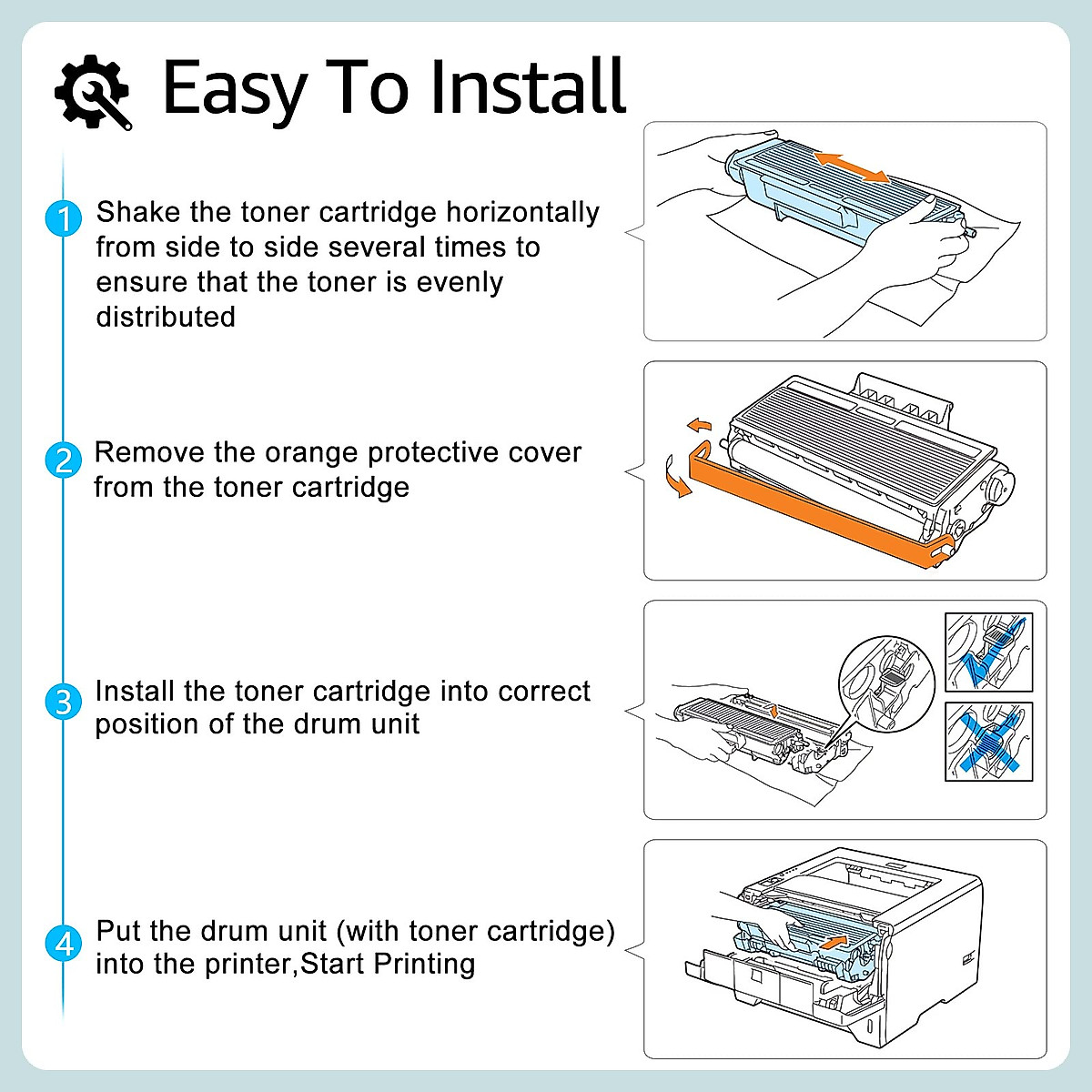 Easy To Install

1 Shake the toner cartridge horizontally from side to side several times to ensure that the toner is evenly distributed

2 Remove the orange protective cover from the toner cartridge

3 Install the toner cartridge into correct position of the drum unit

4 Put the drum unit (with toner cartridge) into the printer,Start Printing