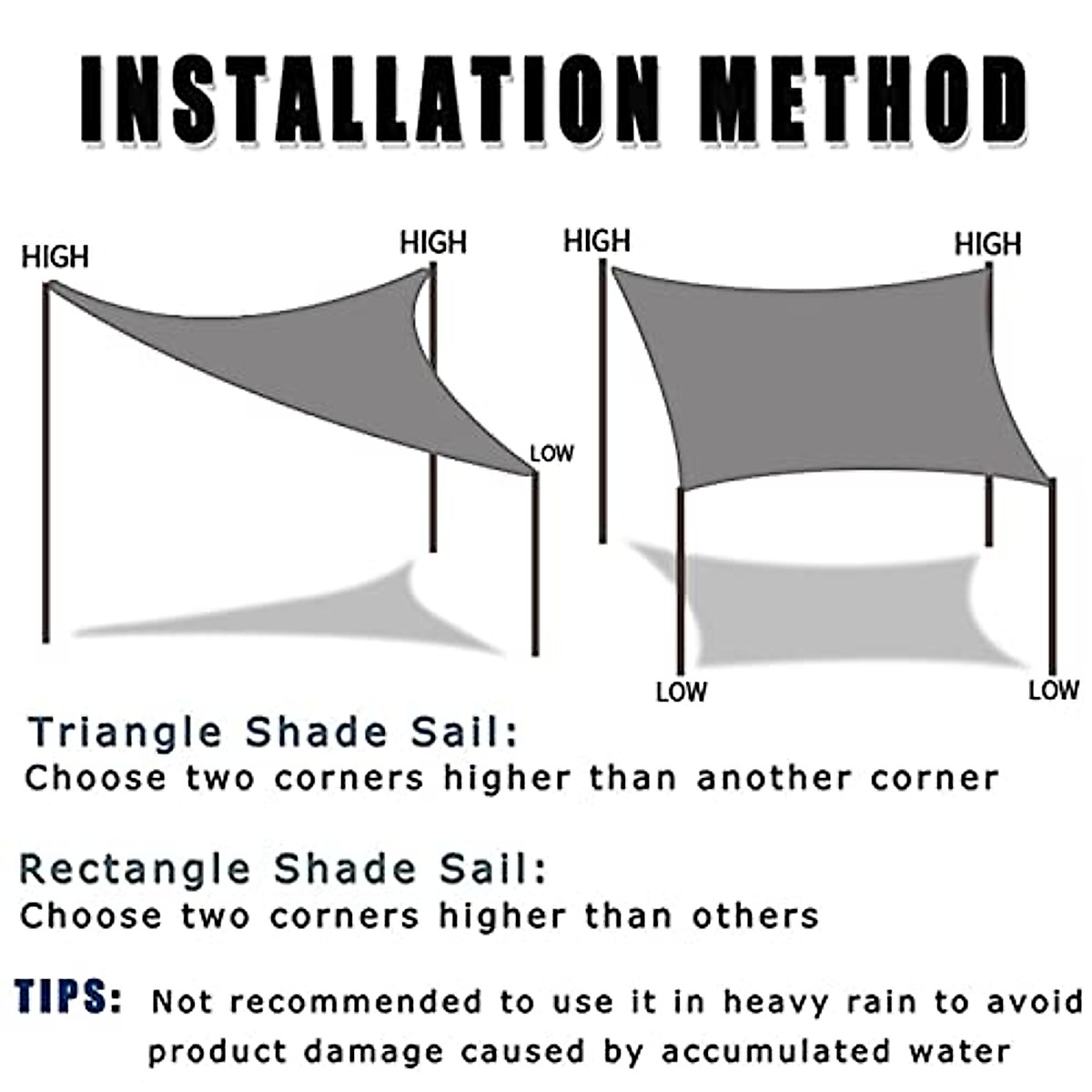 INSTALLATION METHOD

HIGH
HIGH
LOW

HIGH
HIGH
LOW
LOW

Triangle Shade Sail:
Choose two corners higher than another corner

Rectangle Shade Sail:
Choose two corners higher than others

TIPS: Not recommended to use it in heavy rain to avoid product damage caused by accumulated water