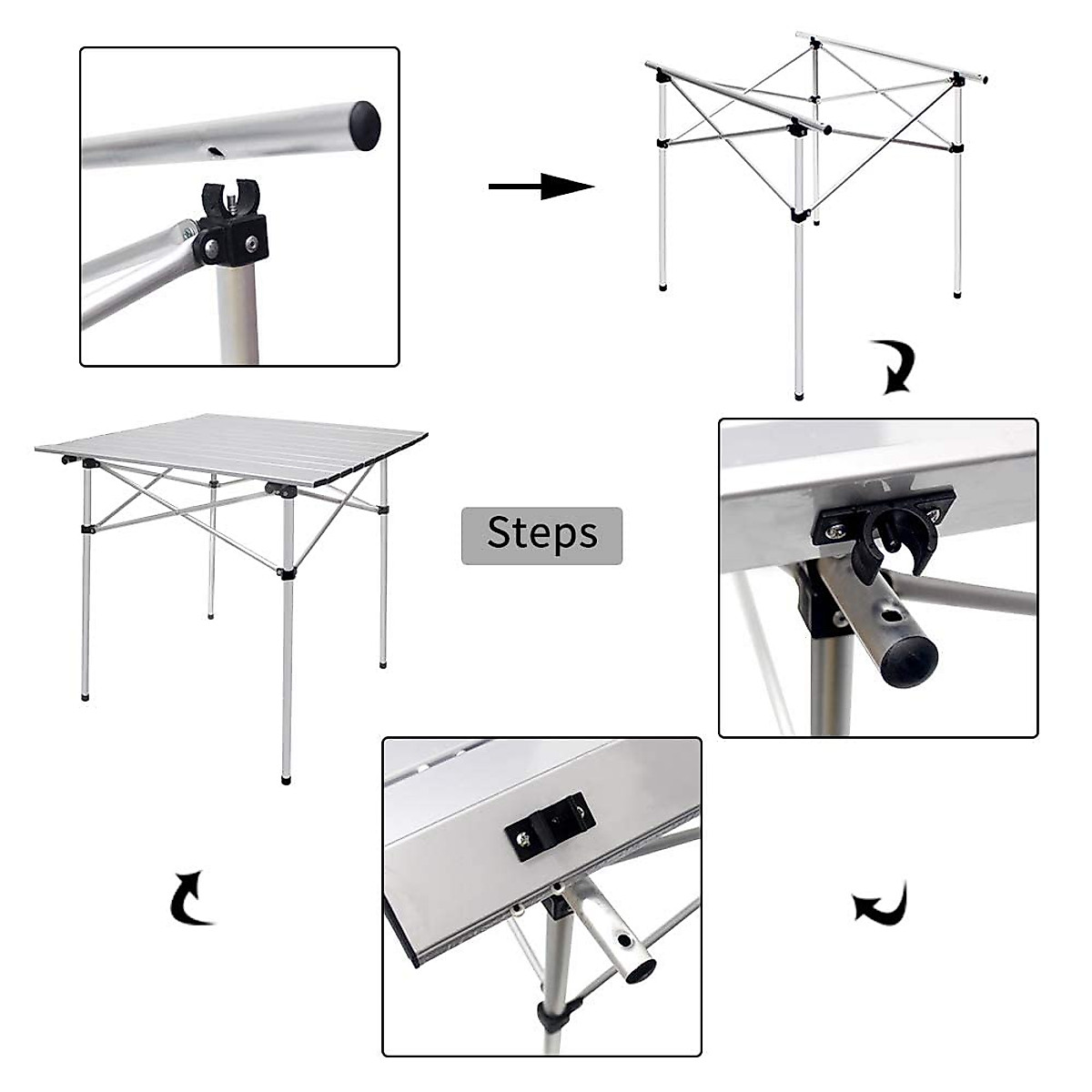 Steps