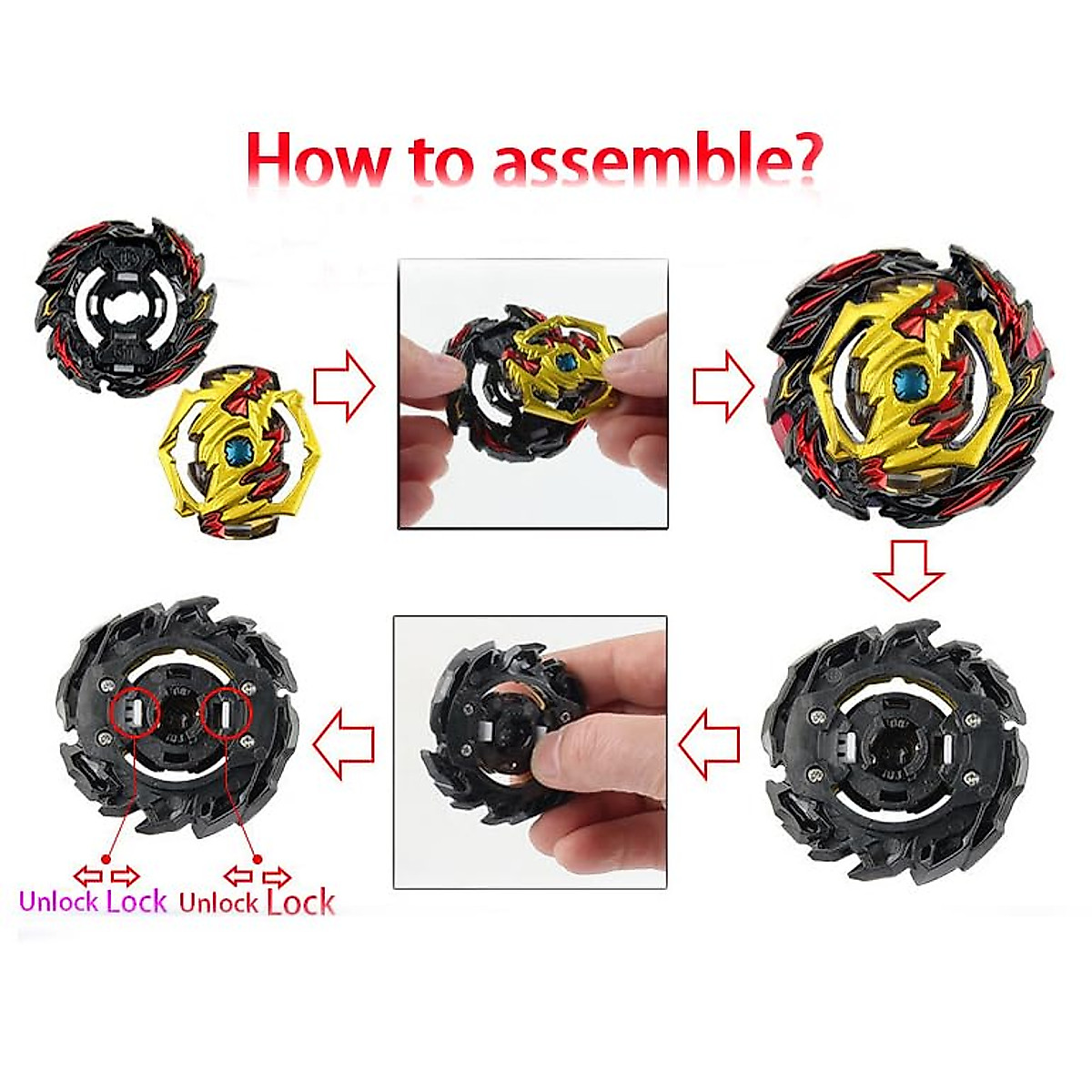 How to assemble?

Unlock Lock Unlock Lock