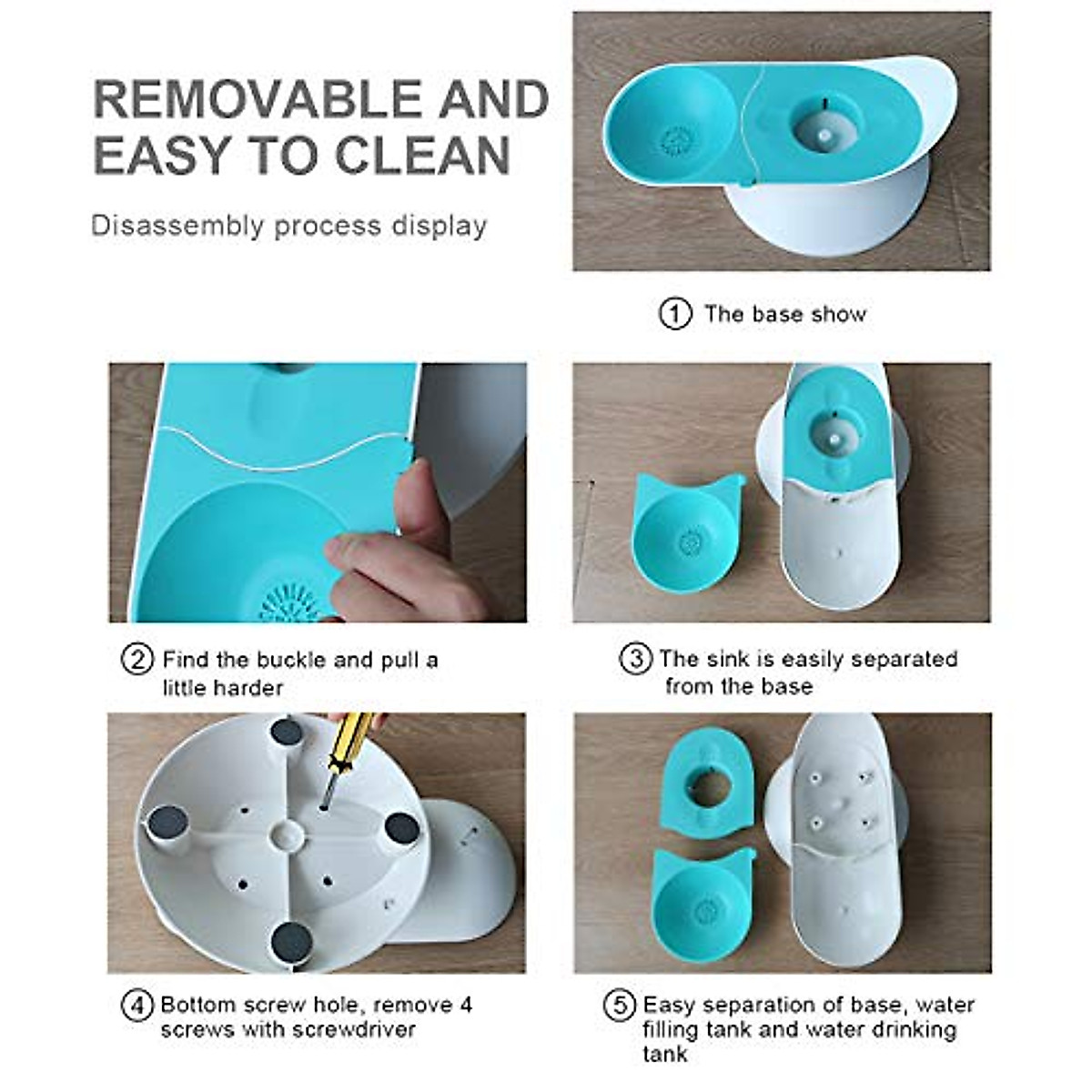 REMOVABLE AND EASY TO CLEAN

Disassembly process display

① The base show

② Find the buckle and pull a little harder

③ The sink is easily separated from the base

④ Bottom screw hole, remove 4 screws with screwdriver

⑤ Easy separation of base, water filling tank and water drinking tank