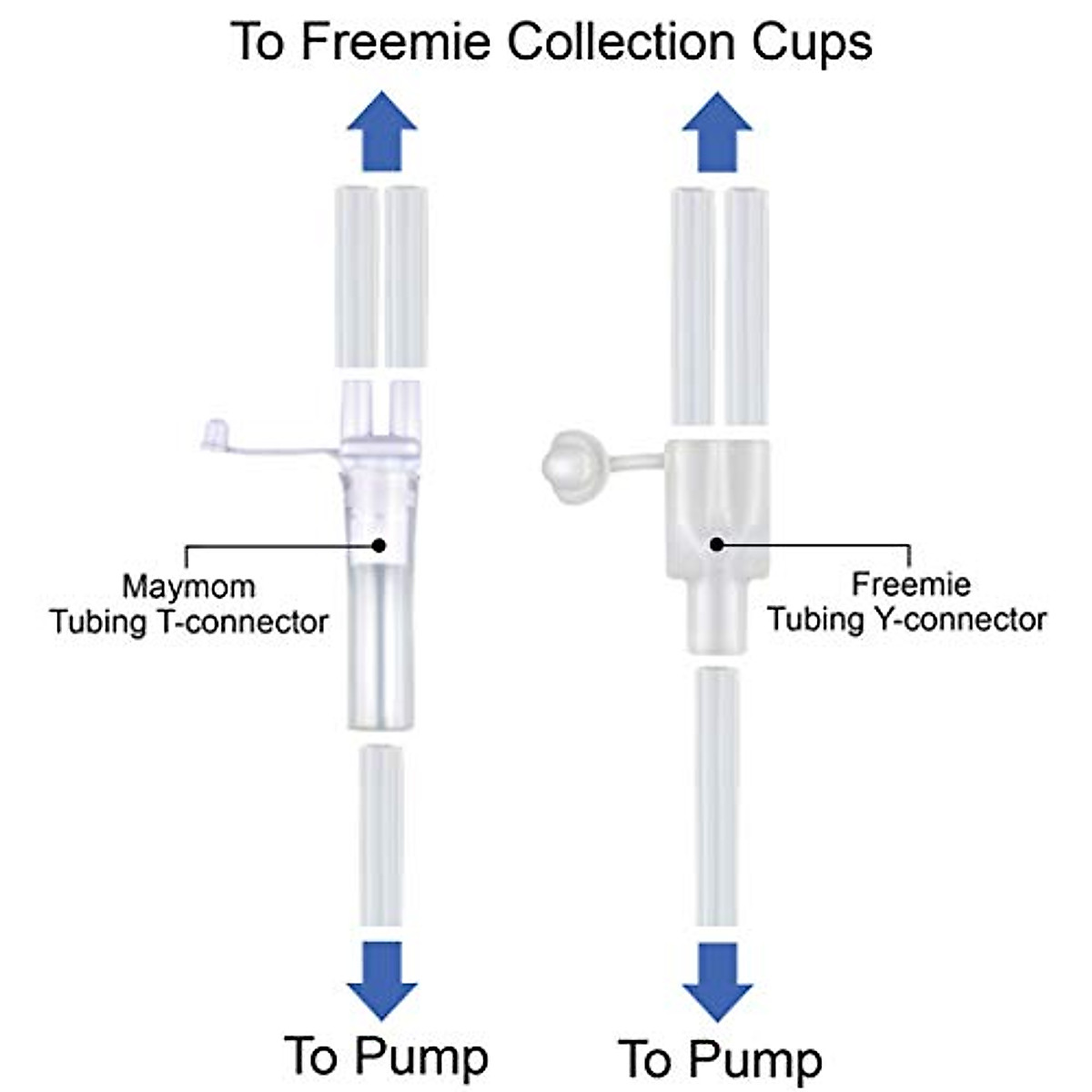 To Freemie Collection Cups

Maymom
Tubing T-connector

Freemie
Tubing Y-connector

To Pump

To Pump