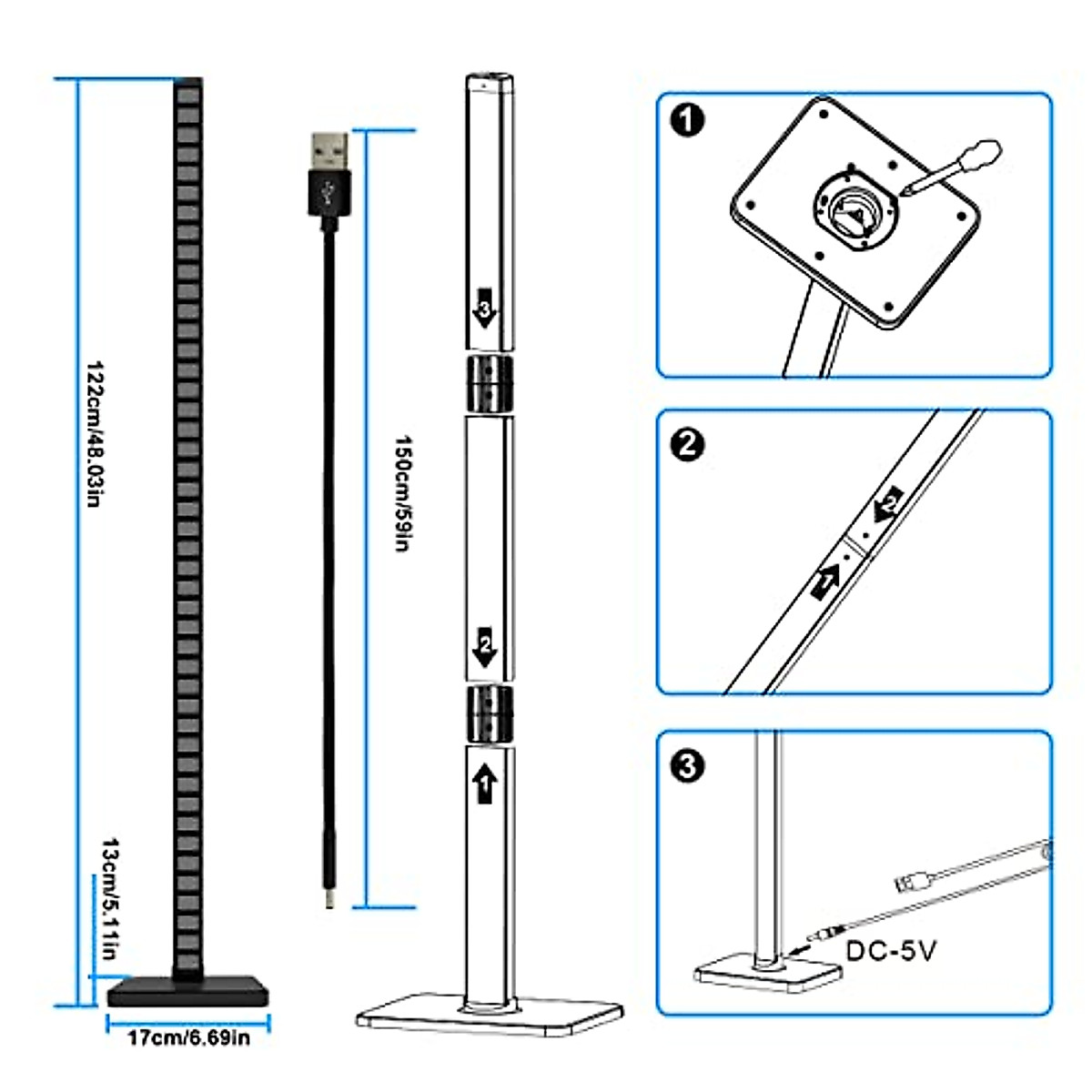 122cm/48.03in

13cm/5.11in

17cm/6.69in

150cm/59in

3

2

1

1

2

2

1

3

DC-5V