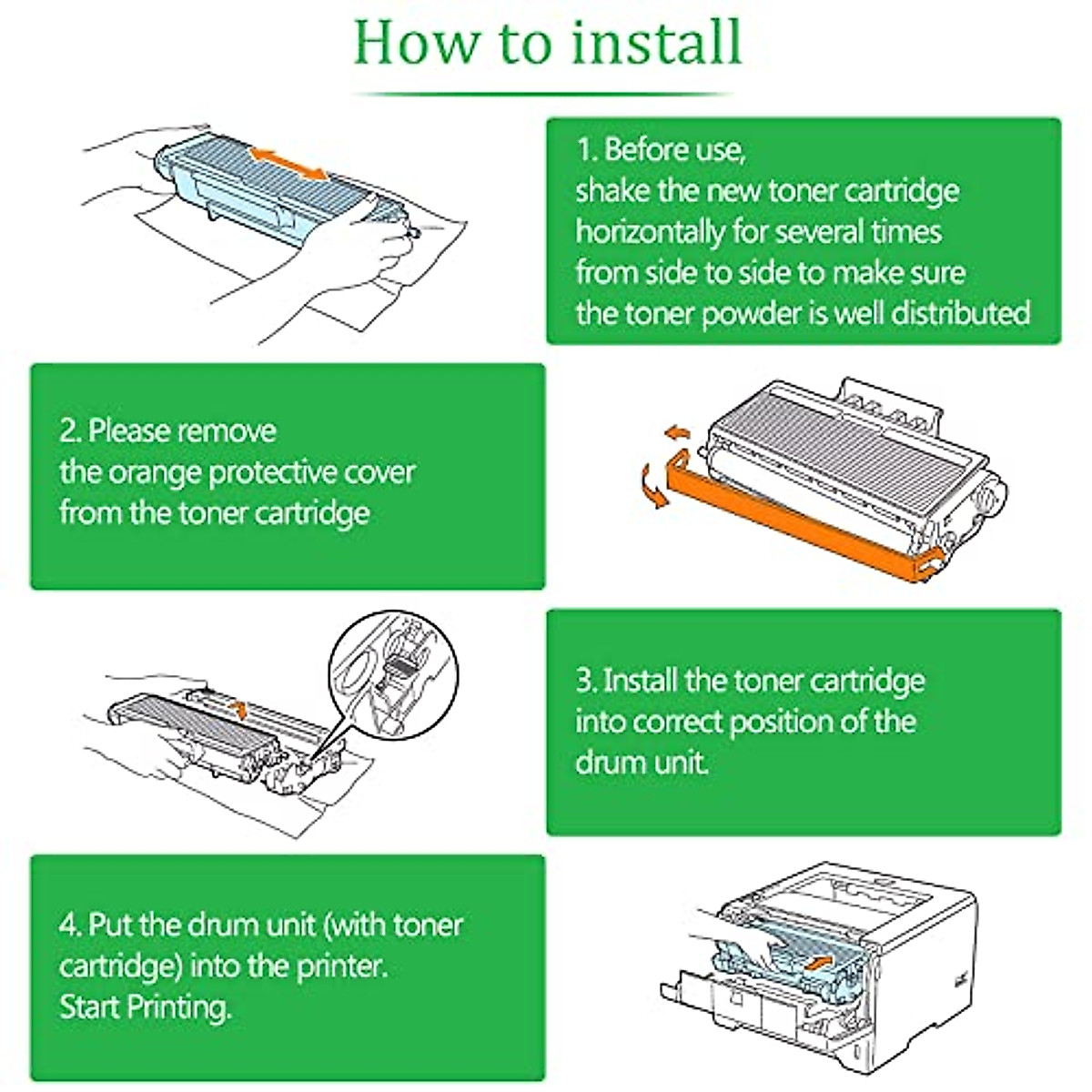 How to install

1. Before use, shake the new toner cartridge horizontally for several times from side to side to make sure the toner powder is well distributed

2. Please remove the orange protective cover from the toner cartridge

3. Install the toner cartridge into correct position of the drum unit.

4. Put the drum unit (with toner cartridge) into the printer. Start Printing.