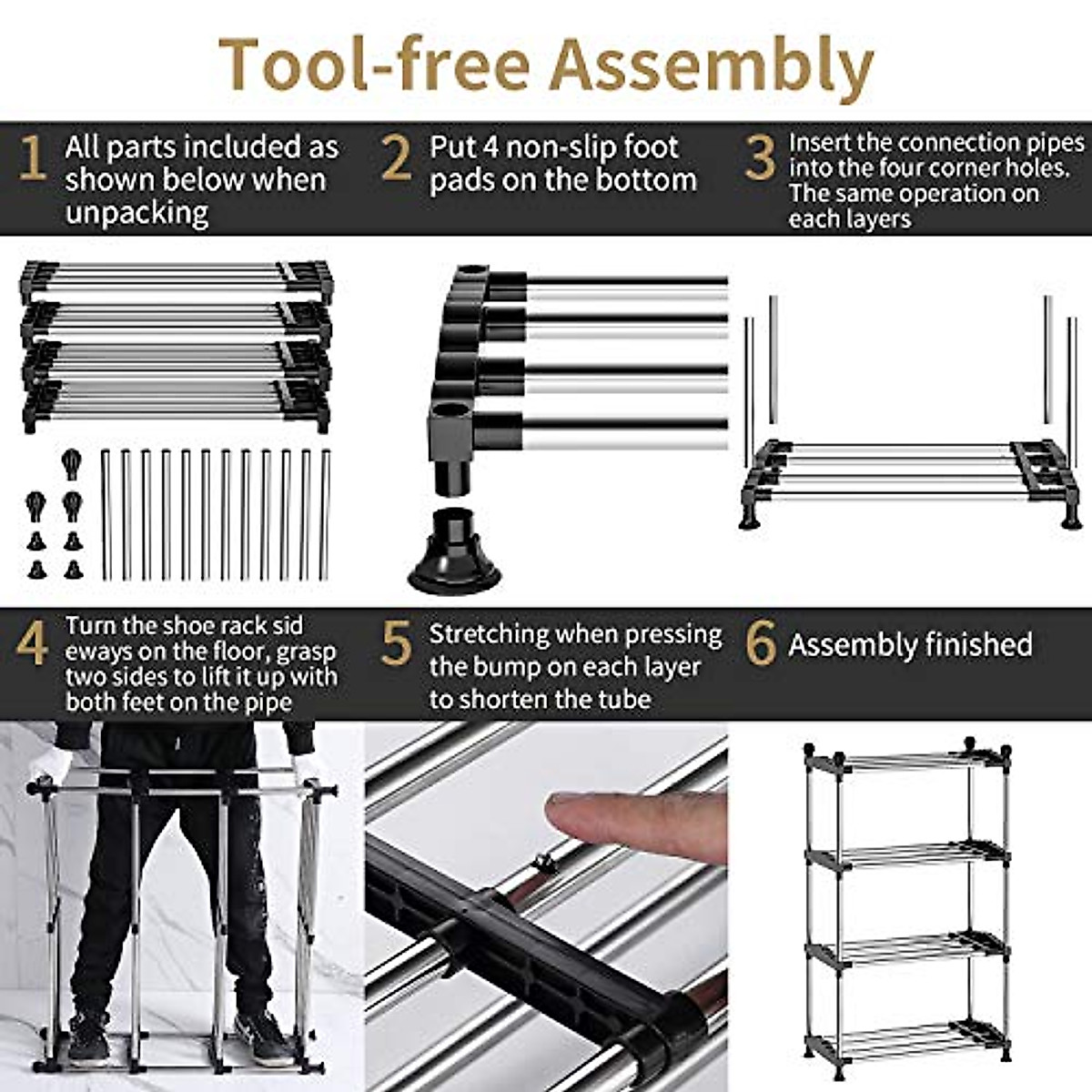 Tool-free Assembly

1 All parts included as shown below when unpacking

2 Put 4 non-slip foot pads on the bottom

3 Insert the connection pipes into the four corner holes. The same operation on each layers

4 Turn the shoe rack sid eways on the floor, grasp two sides to lift it up with both feet on the pipe

5 Stretching when pressing the bump on each layer to shorten the tube

6 Assembly finished