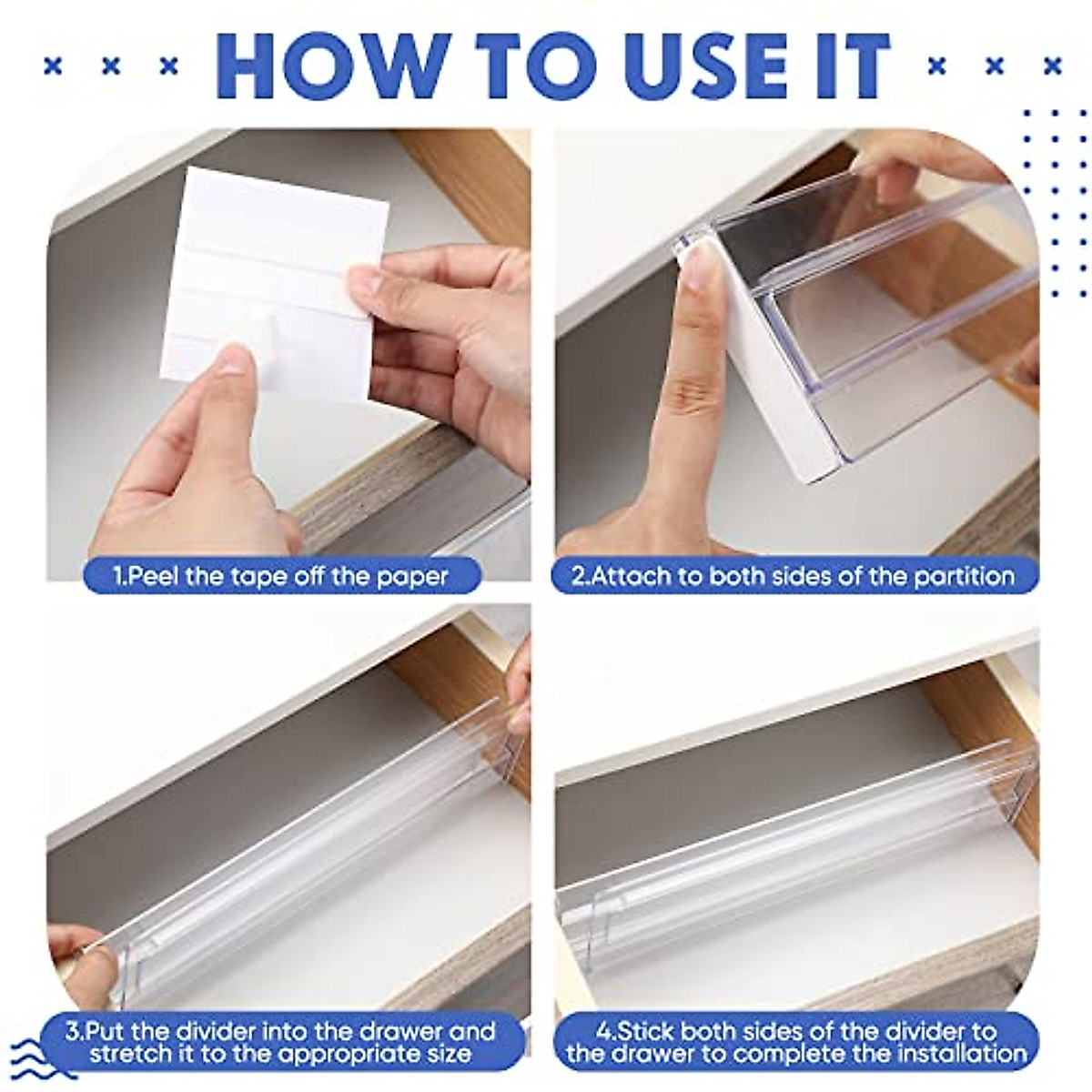 HOW TO USE IT

1.Peel the tape off the paper

2.Attach to both sides of the partition

3.Put the divider into the drawer and stretch it to the appropriate size

4.Stick both sides of the divider to the drawer to complete the installation