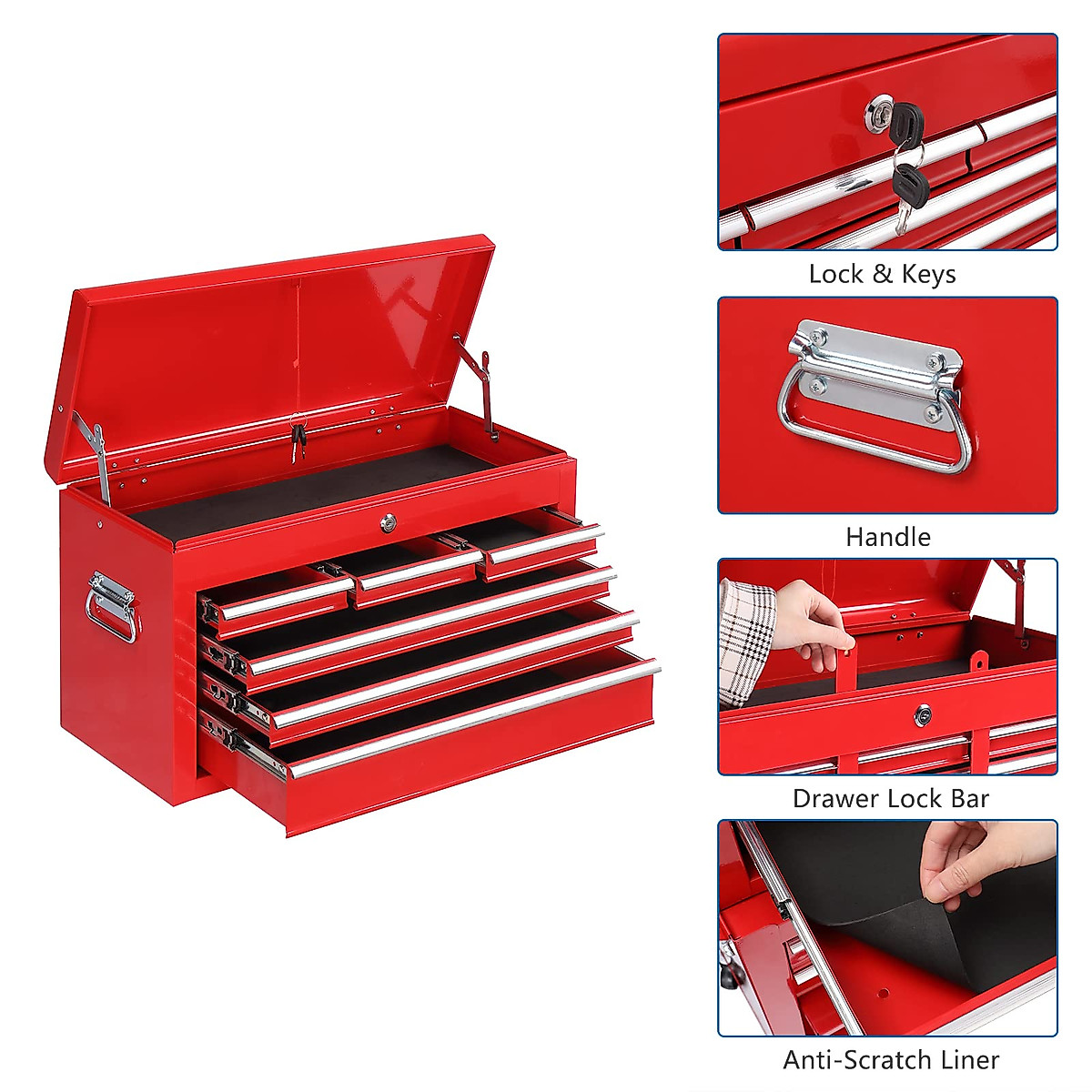 Lock & Keys

Handle

Drawer Lock Bar

Anti-Scratch Liner