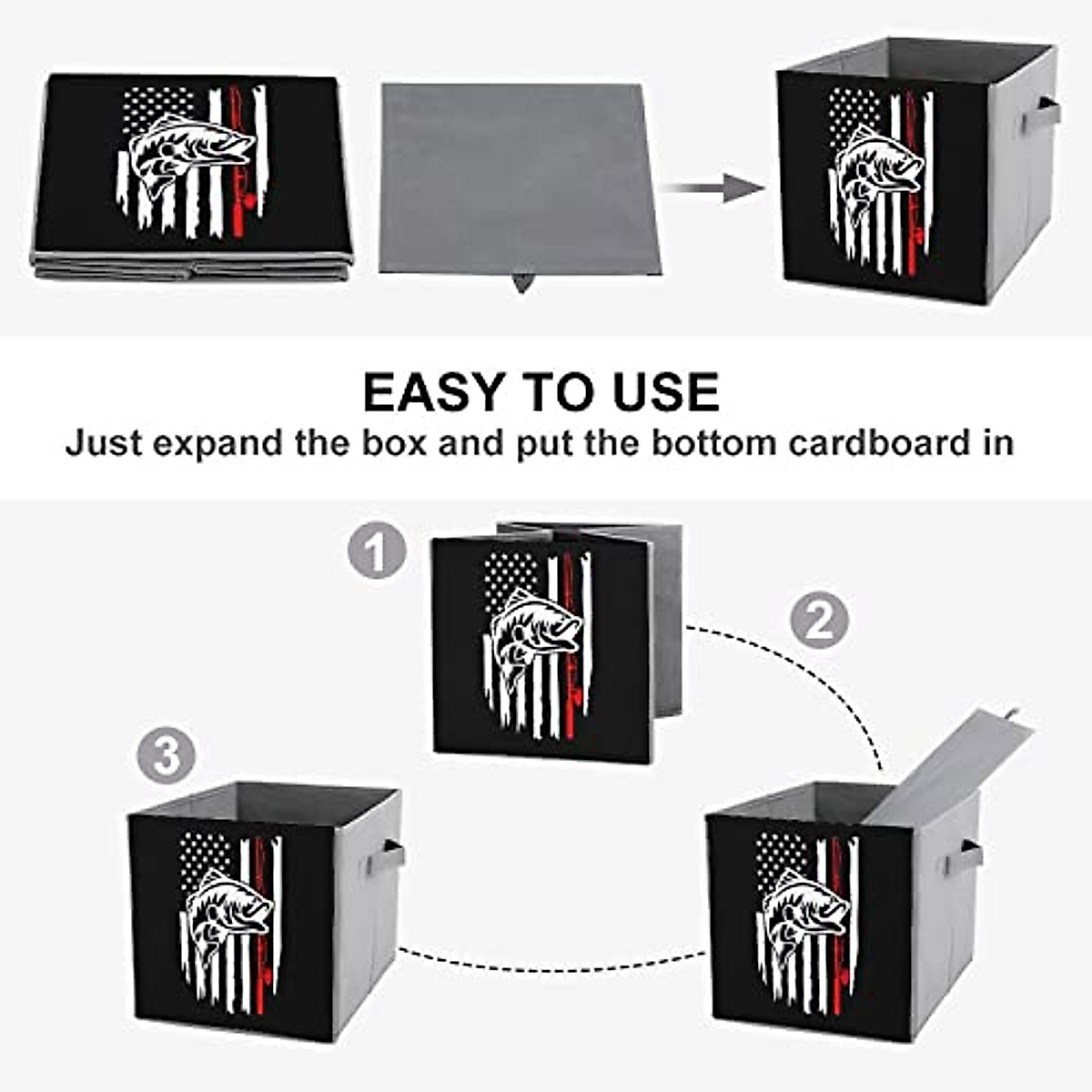 EASY TO USE
Just expand the box and put the bottom cardboard in

1

2

3