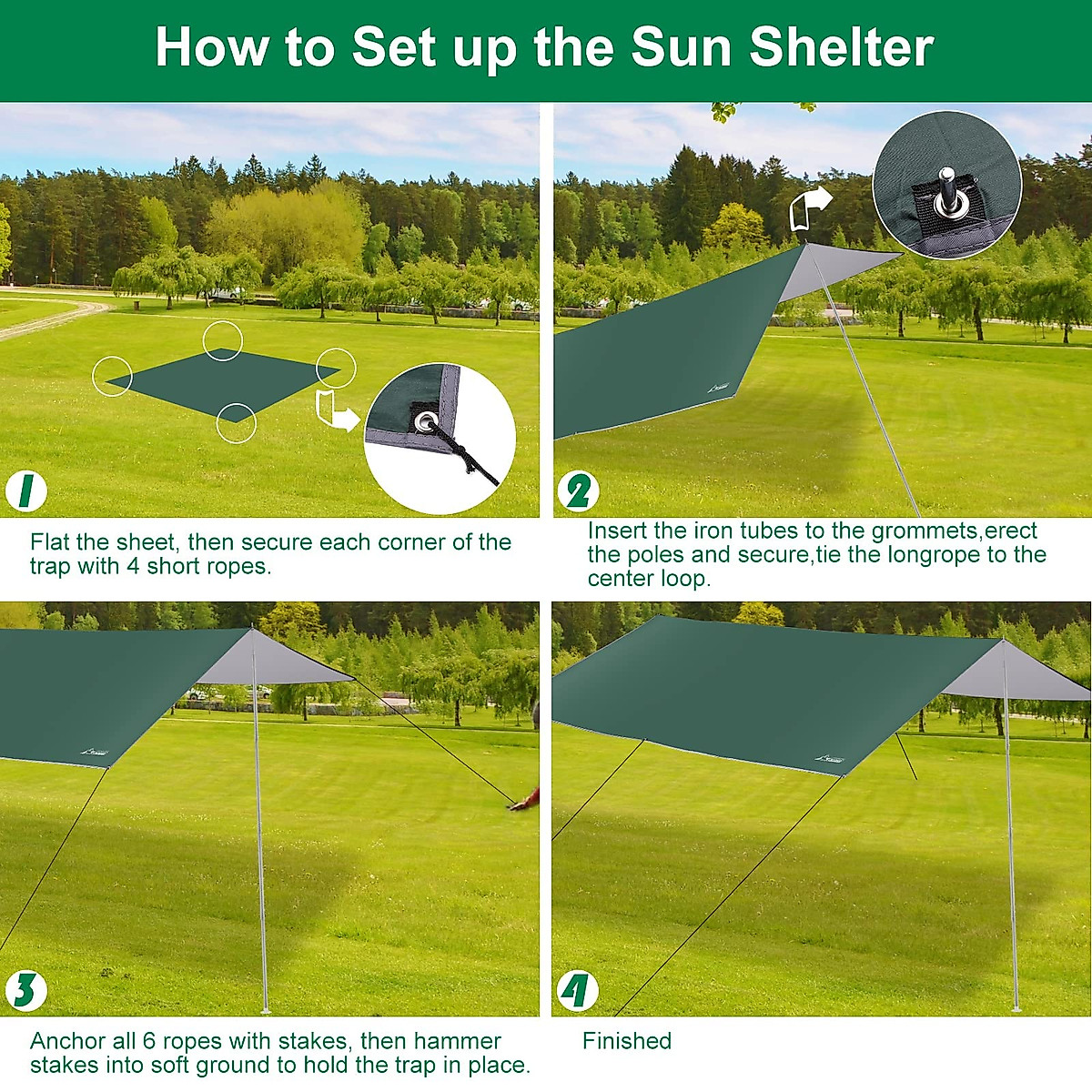 How to Set up the Sun Shelter

1

Flat the sheet, then secure each corner of the trap with 4 short ropes.

2

Insert the iron tubes to the grommets,erect the poles and secure,tie the longrope to the center loop.

3

Anchor all 6 ropes with stakes, then hammer stakes into soft ground to hold the trap in place.

4

Finished