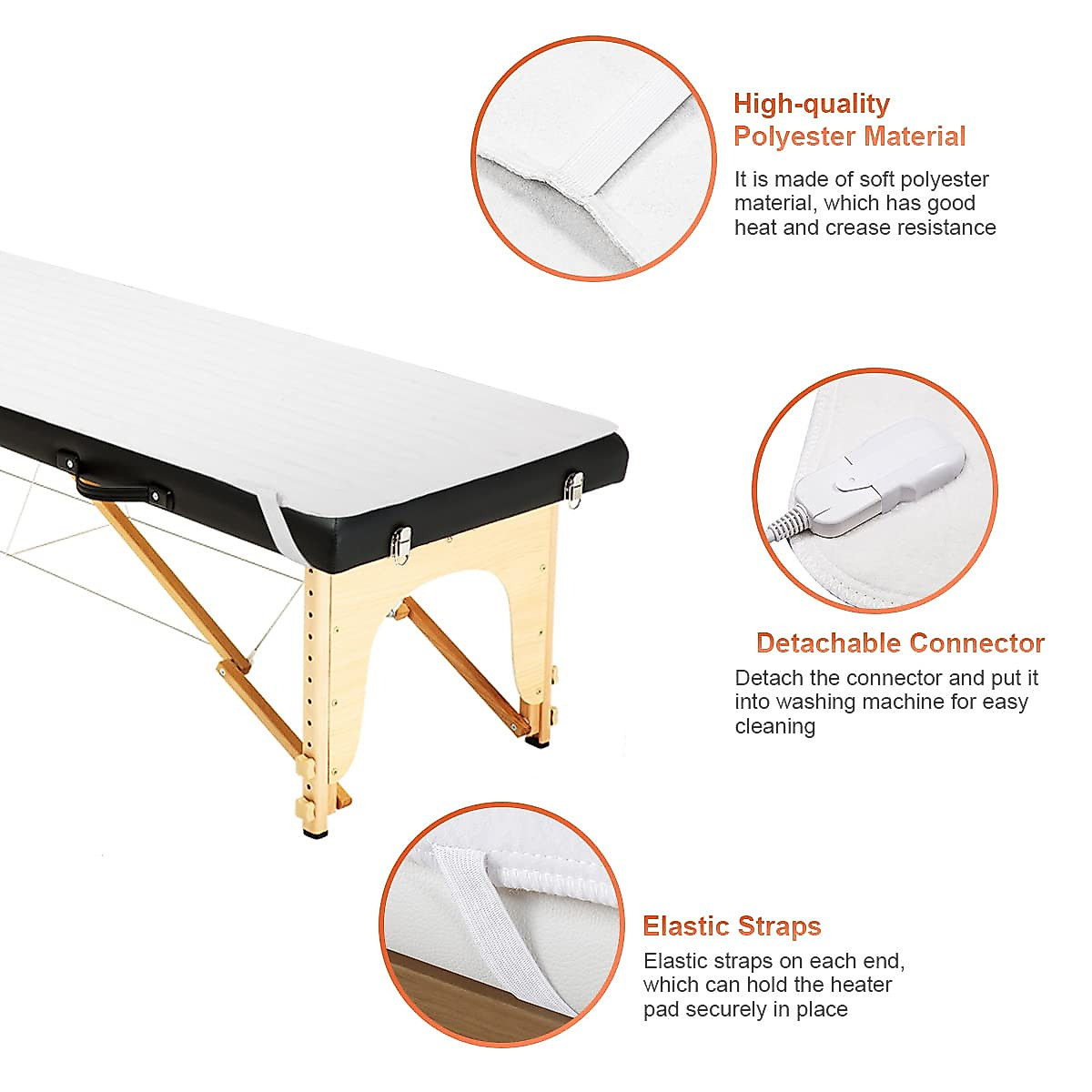 High-quality Polyester Material

It is made of soft polyester material, which has good heat and crease resistance

Detachable Connector

Detach the connector and put it into washing machine for easy cleaning

Elastic Straps

Elastic straps on each end, which can hold the heater pad securely in place