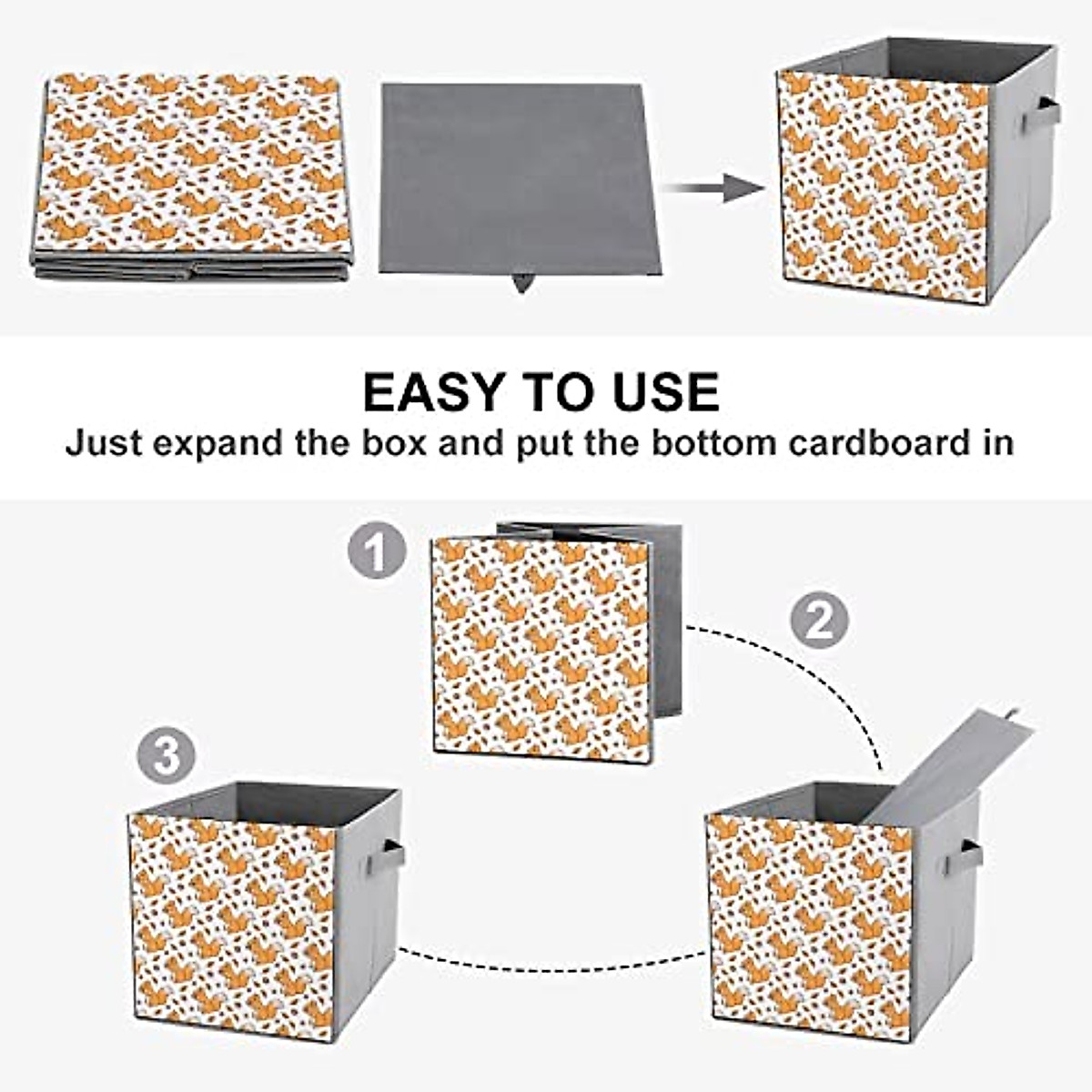 EASY TO USE
Just expand the box and put the bottom cardboard in

1

2

3