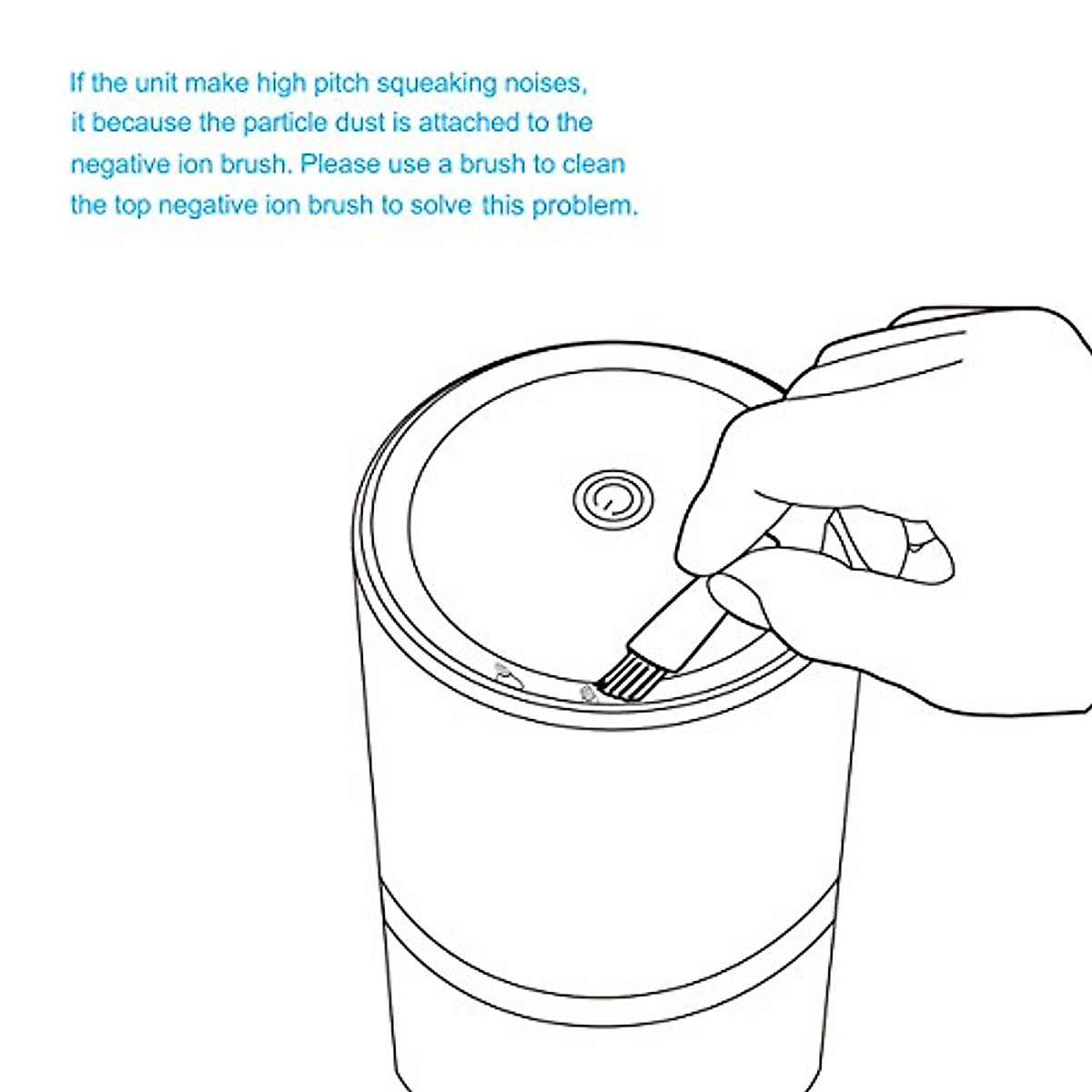 If the unit make high pitch squeaking noises, it because the particle dust is attached to the negative ion brush. Please use a brush to clean the top negative ion brush to solve this problem.