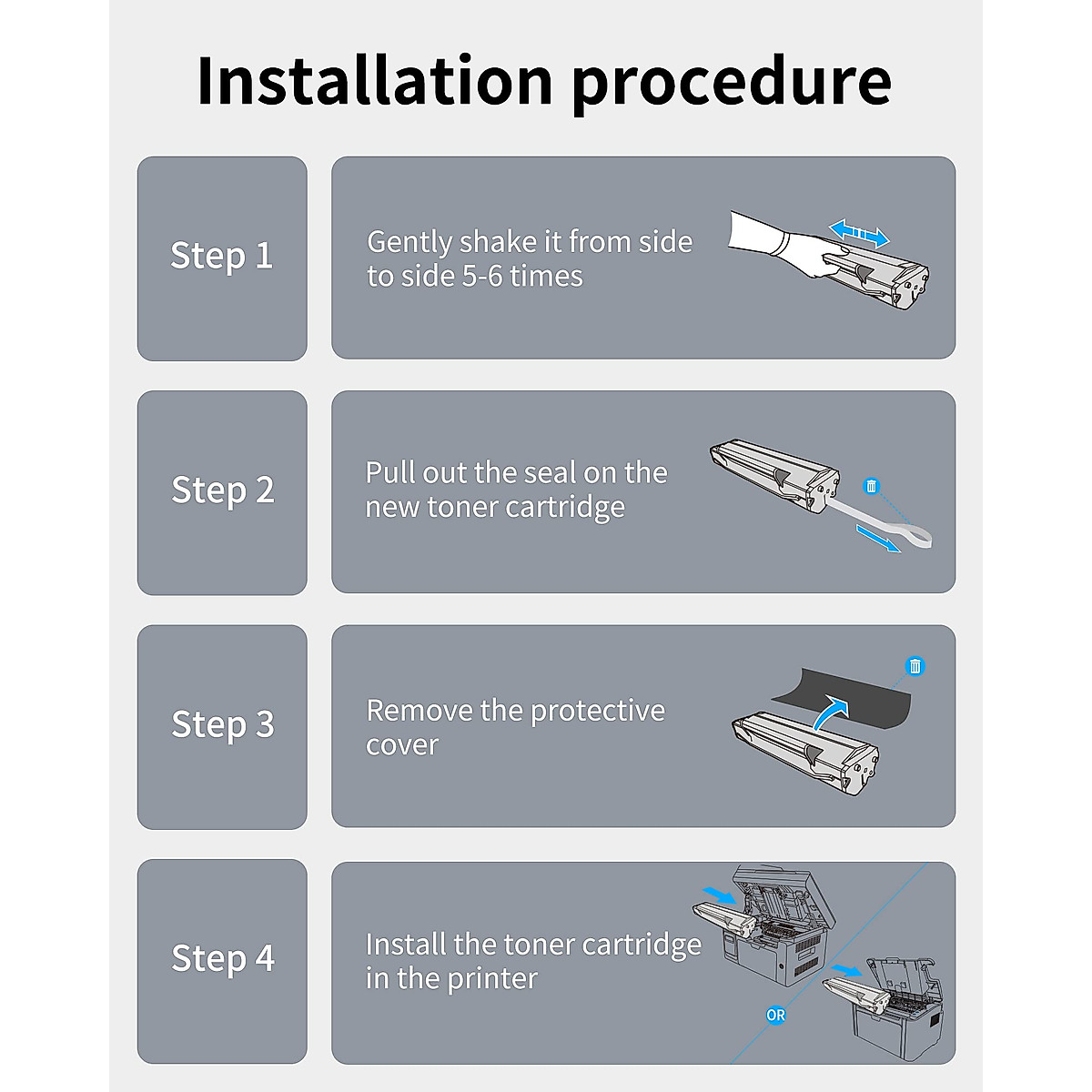 Installation procedure

Step 1

Gently shake it from side to side 5-6 times

Step 2

Pull out the seal on the new toner cartridge

Step 3

Remove the protective cover

Step 4

Install the toner cartridge in the printer

OR