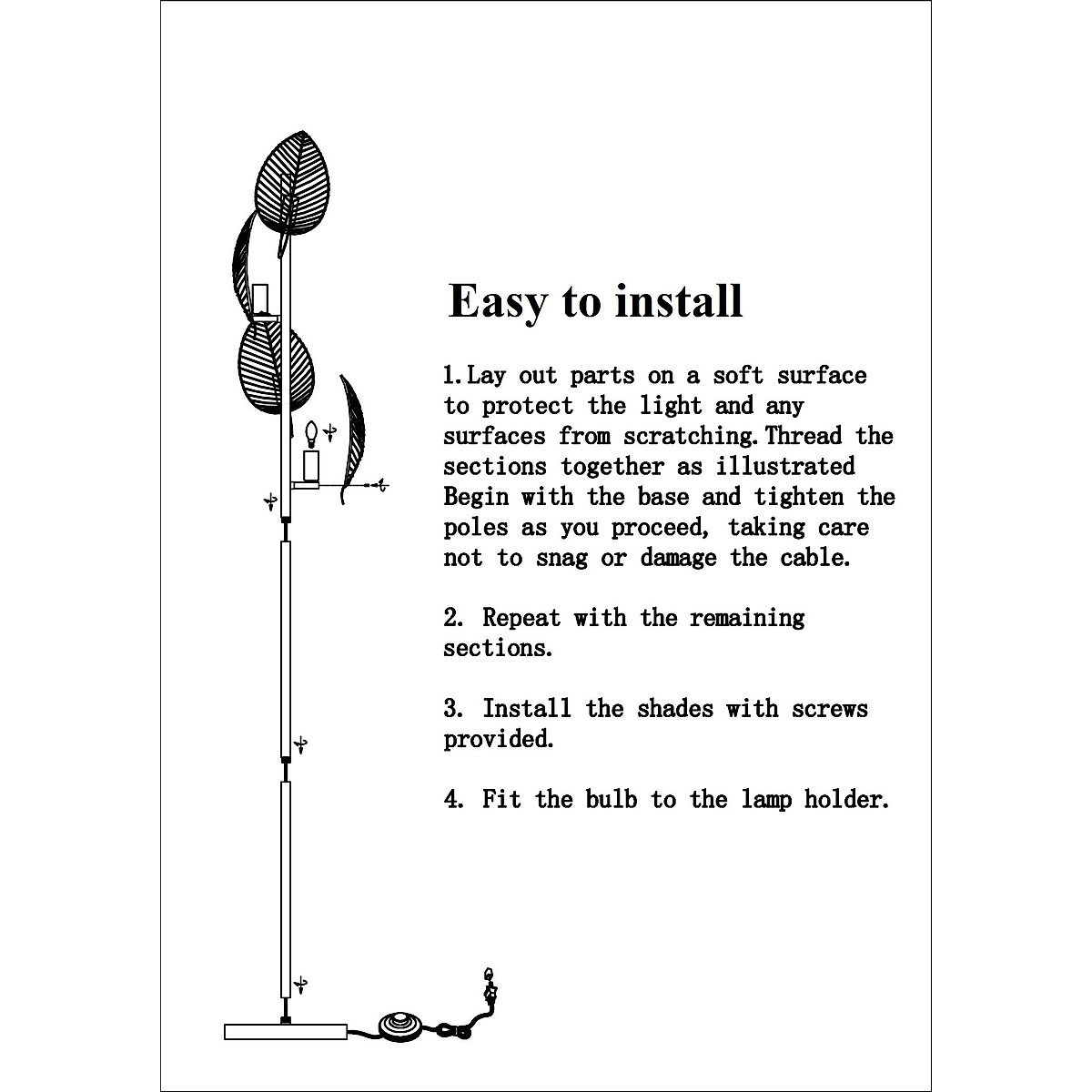 Easy to install

1.Lay out parts on a soft surface to protect the light and any surfaces from scratching.Thread the sections together as illustrated Begin with the base and tighten the poles as you proceed, taking care not to snag or damage the cable.

2. Repeat with the remaining sections.

3. Install the shades with screws provided.

4. Fit the bulb to the lamp holder.