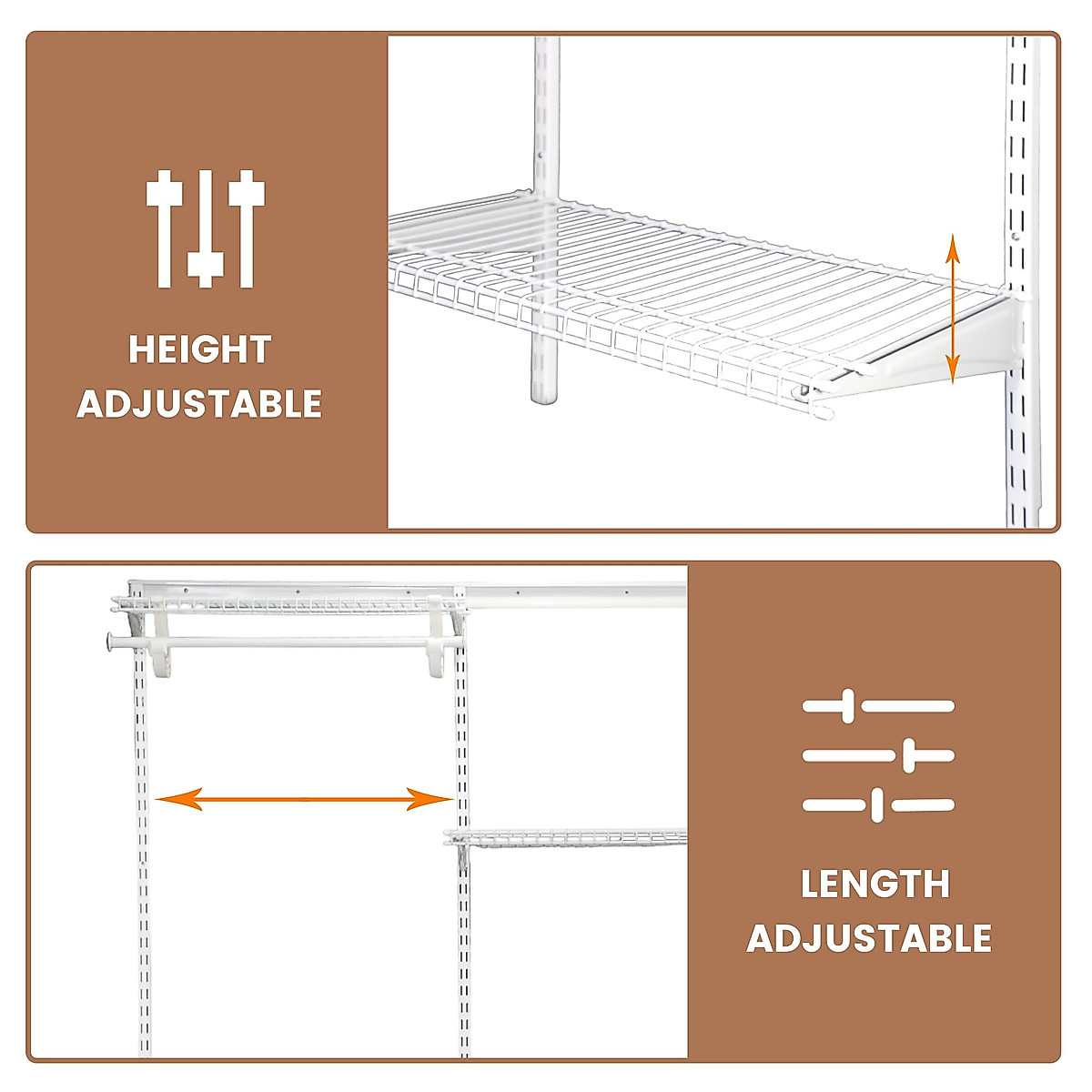 HEIGHT ADJUSTABLE

LENGTH ADJUSTABLE