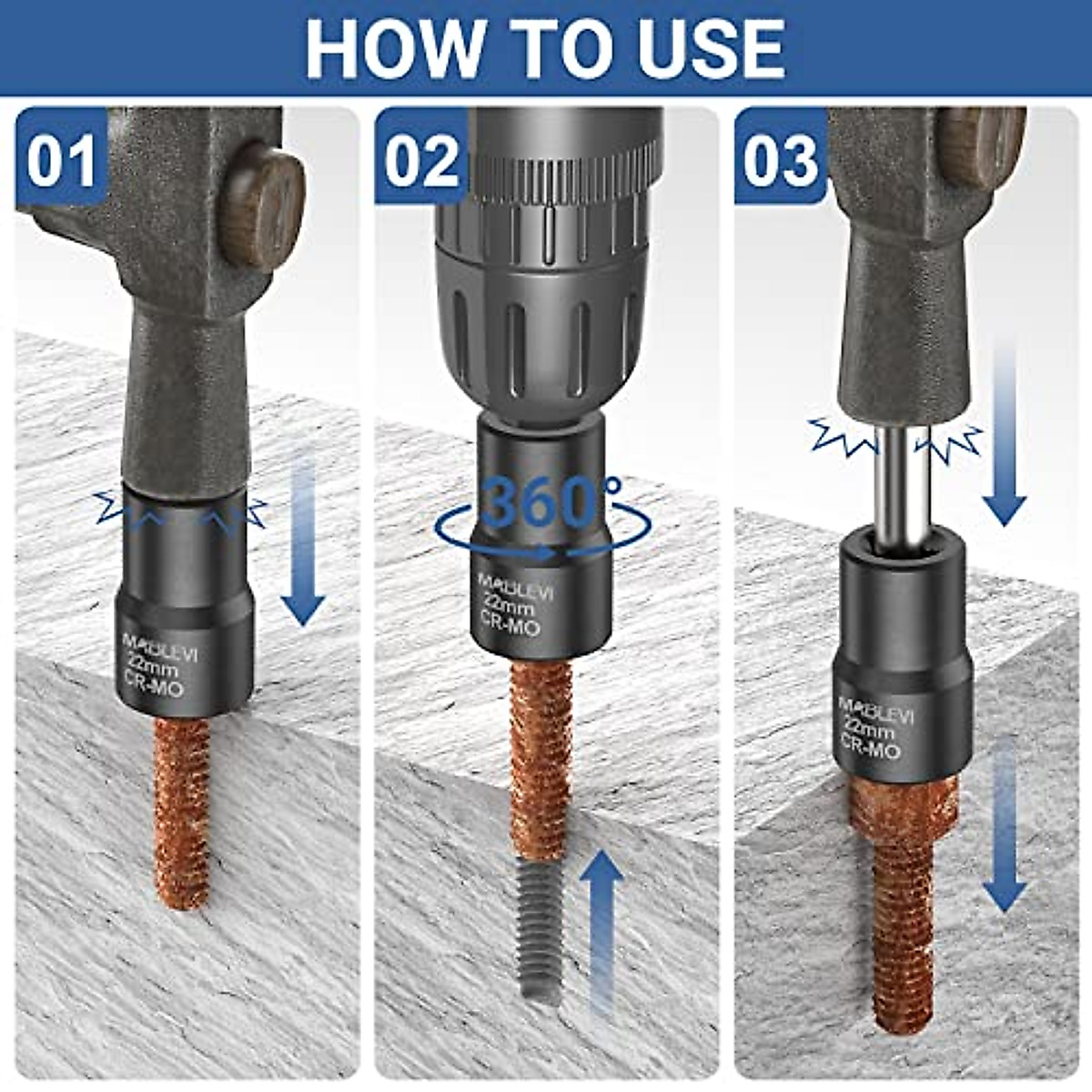 HOW TO USE

01

MABLEVI
22mm
CR-MO

02

360°

MABLEVI
22mm
CR-MO

03

MABLEVI
22mm
CR-MO