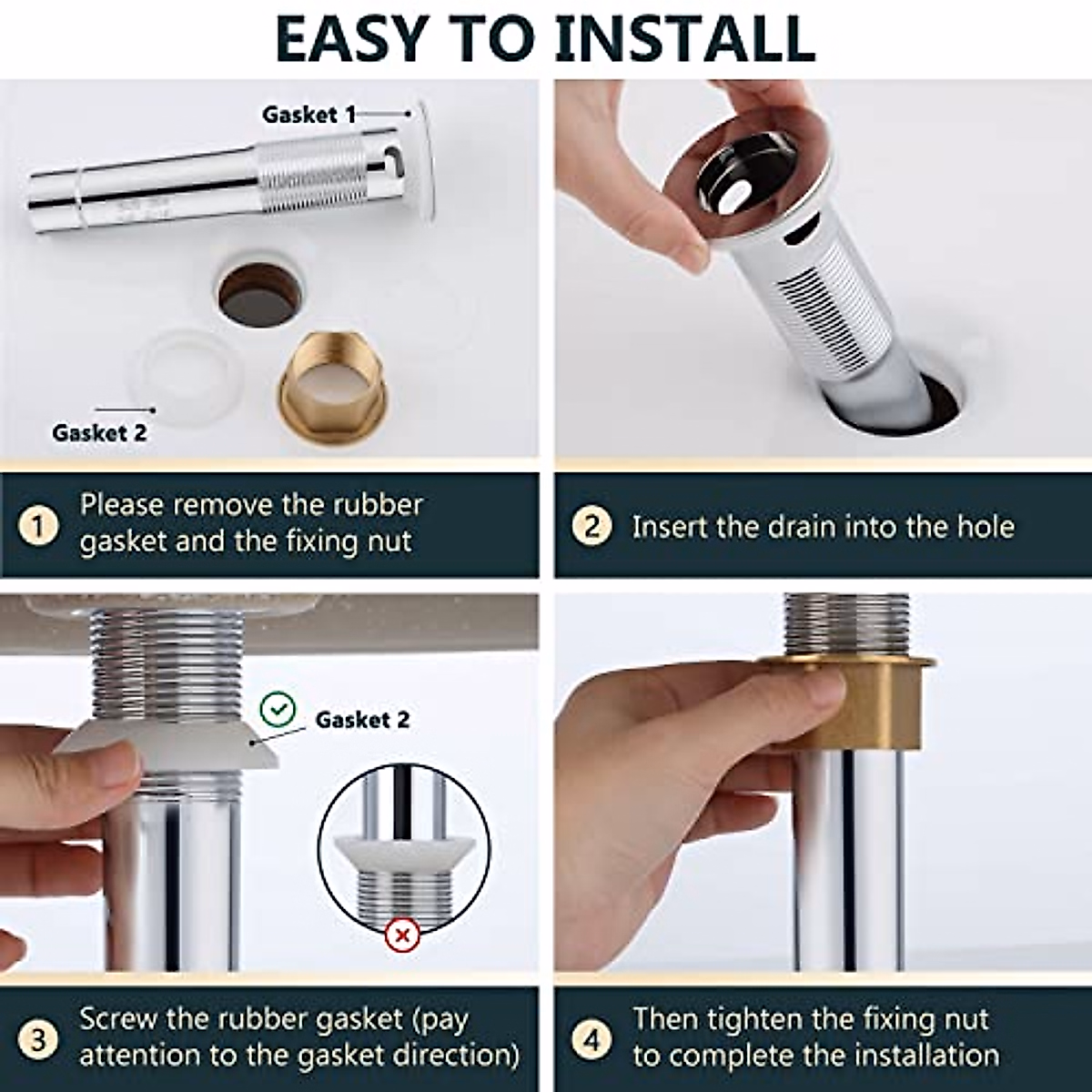 EASY TO INSTALL

Gasket 1

Gasket 2

1 Please remove the rubber gasket and the fixing nut

2 Insert the drain into the hole

Gasket 2

3 Screw the rubber gasket (pay attention to the gasket direction)

4 Then tighten the fixing nut to complete the installation