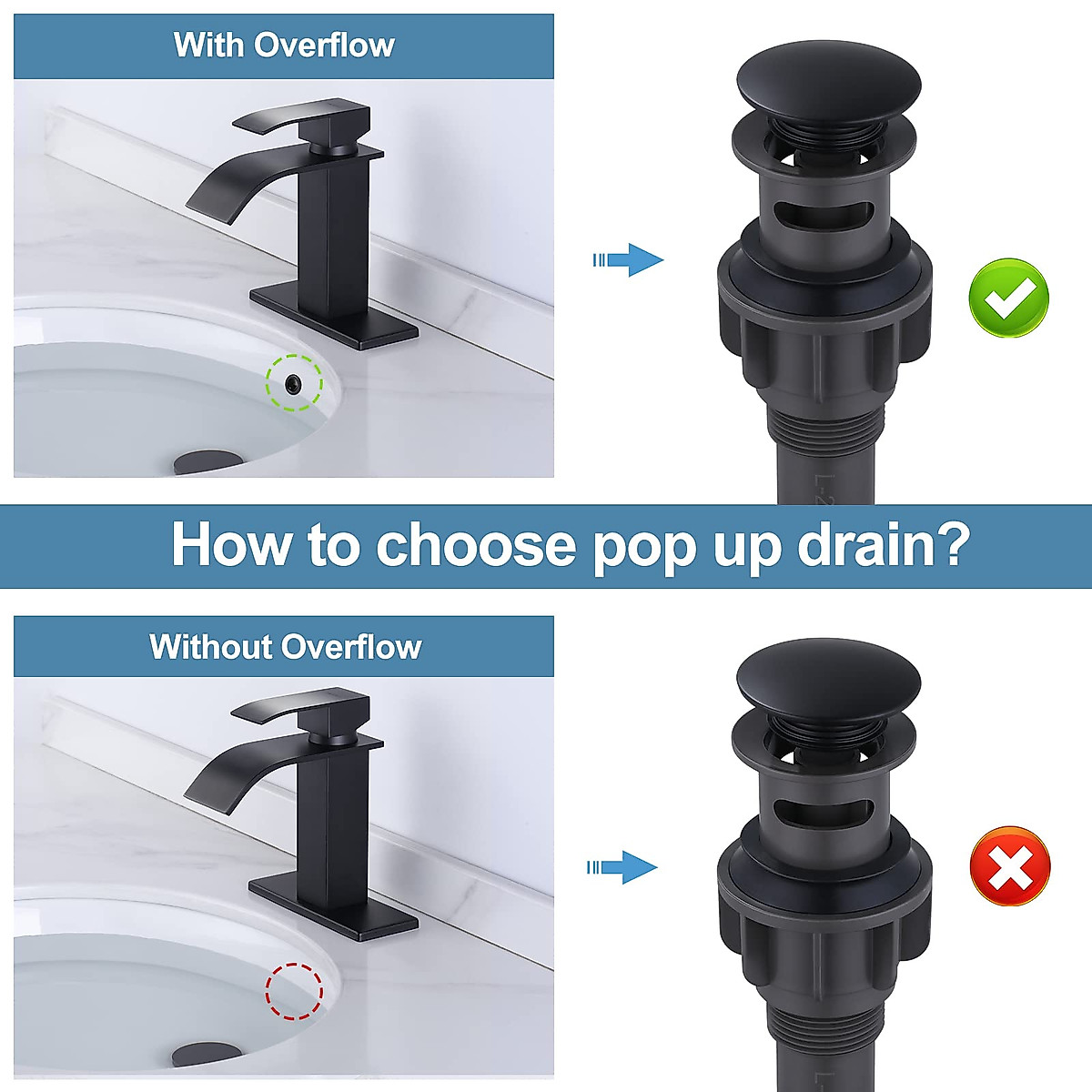 With Overflow

How to choose pop up drain?

Without Overflow