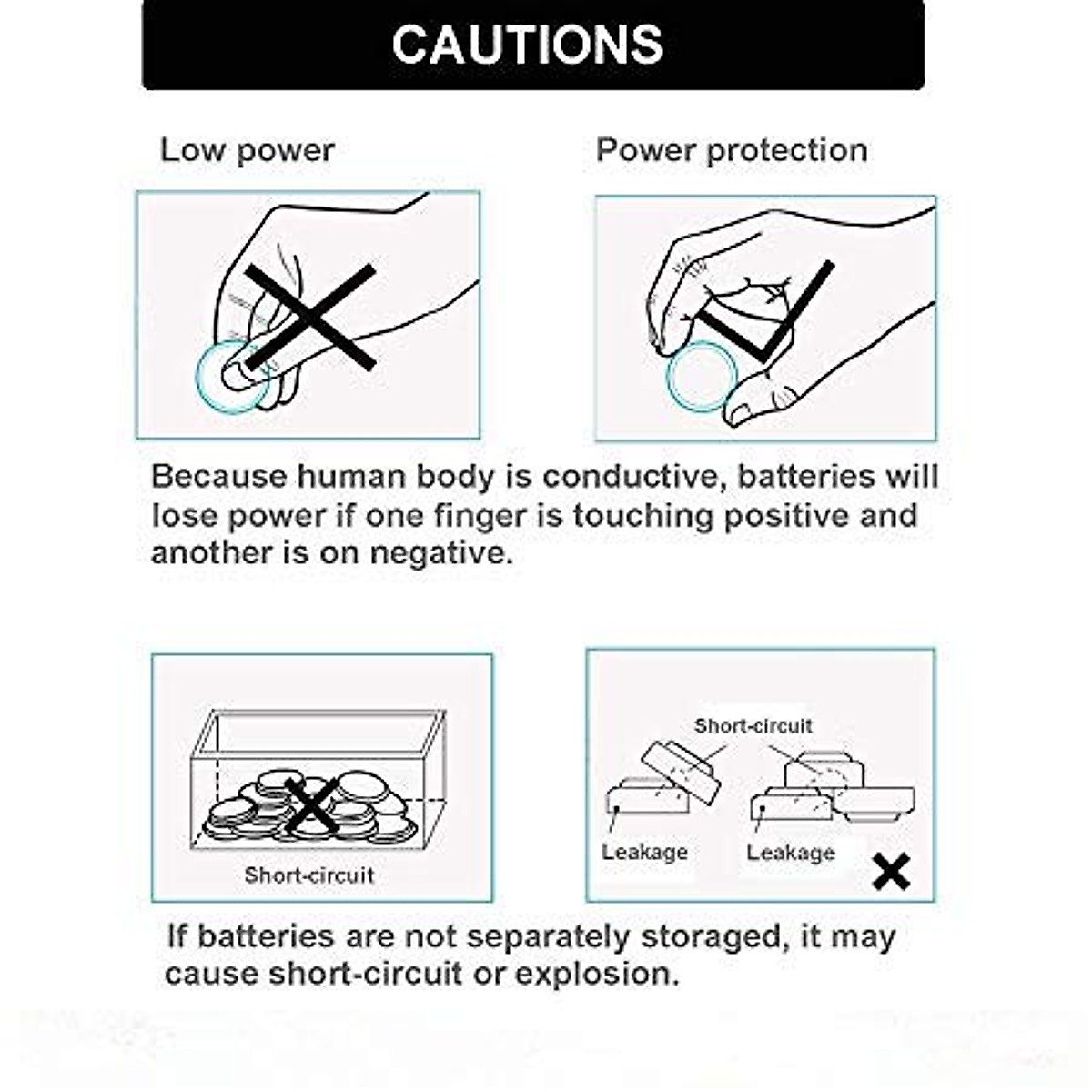 CAUTIONS

Low power

Power protection

Because human body is conductive, batteries will lose power if one finger is touching positive and another is on negative.

Short-circuit

Short-circuit

Leakage

Leakage

If batteries are not separately storaged, it may cause short-circuit or explosion.