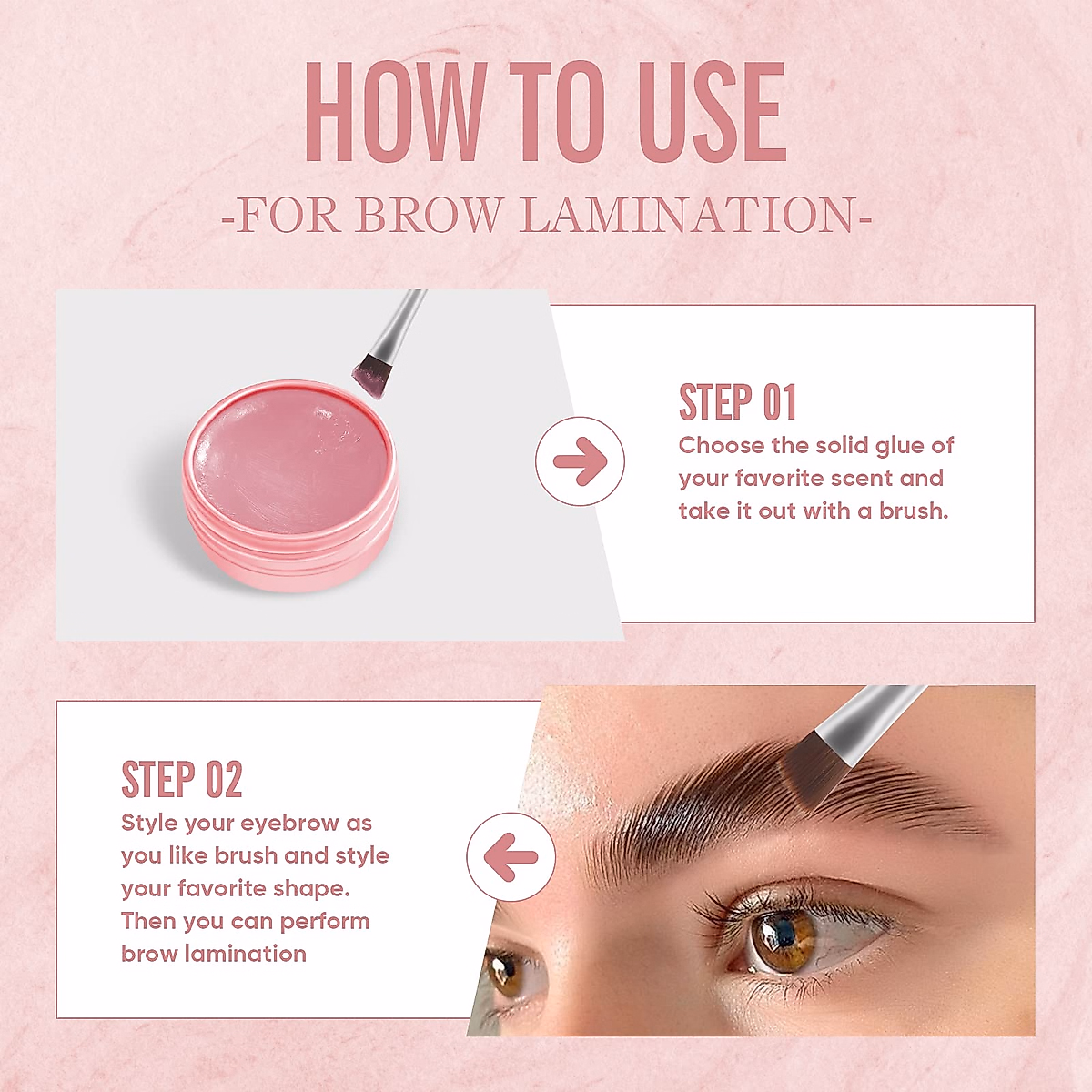 HOW TO USE
-FOR BROW LAMINATION-

STEP 01
Choose the solid glue of your favorite scent and take it out with a brush.

STEP 02
Style your eyebrow as you like brush and style your favorite shape. Then you can perform brow lamination