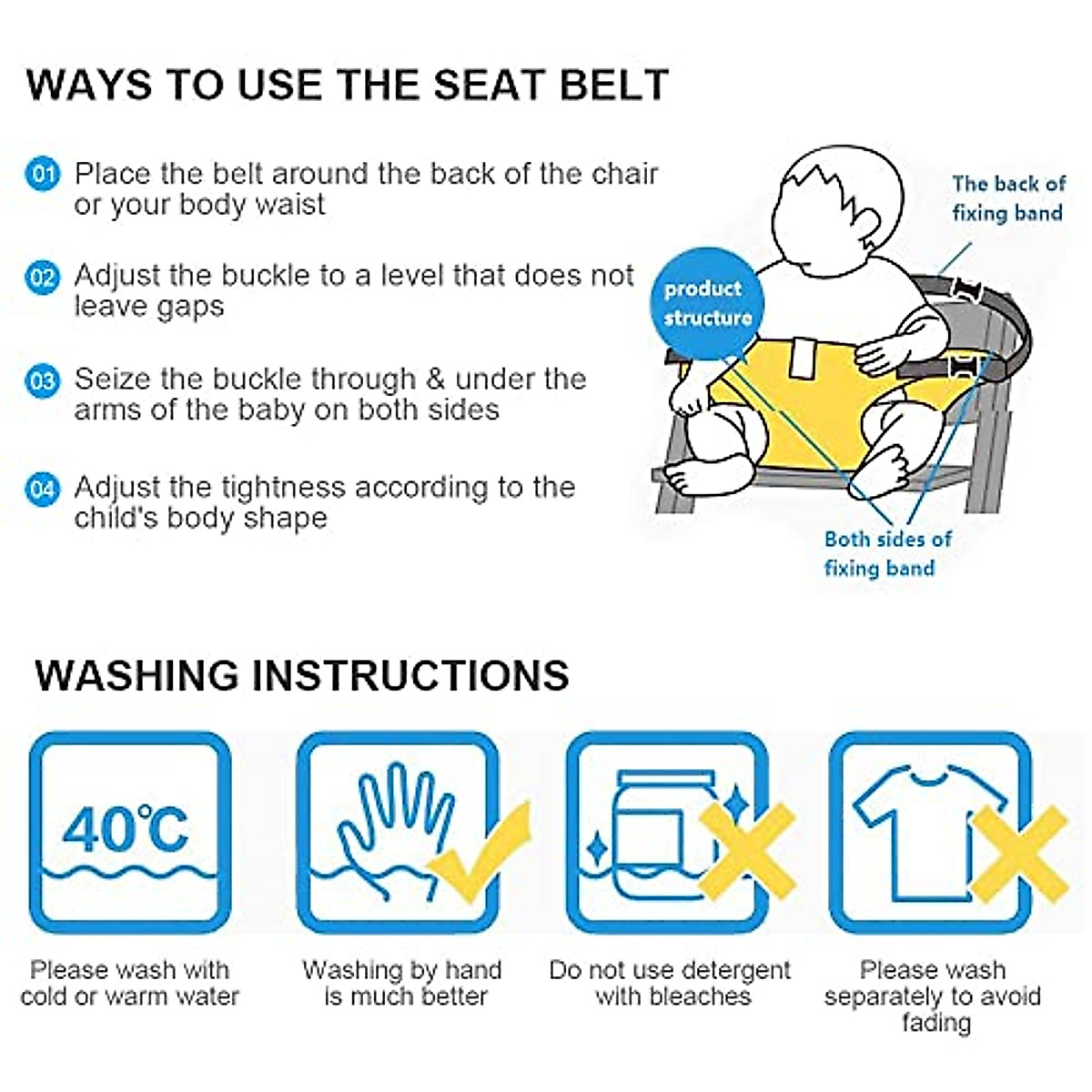 WAYS TO USE THE SEAT BELT

01 Place the belt around the back of the chair or your body waist

02 Adjust the buckle to a level that does not leave gaps

03 Seize the buckle through & under the arms of the baby on both sides

04 Adjust the tightness according to the child's body shape

product structure

The back of fixing band

Both sides of fixing band

WASHING INSTRUCTIONS

40℃

Please wash with cold or warm water

Washing by hand is much better

Do not use detergent with bleaches

Please wash separately to avoid fading