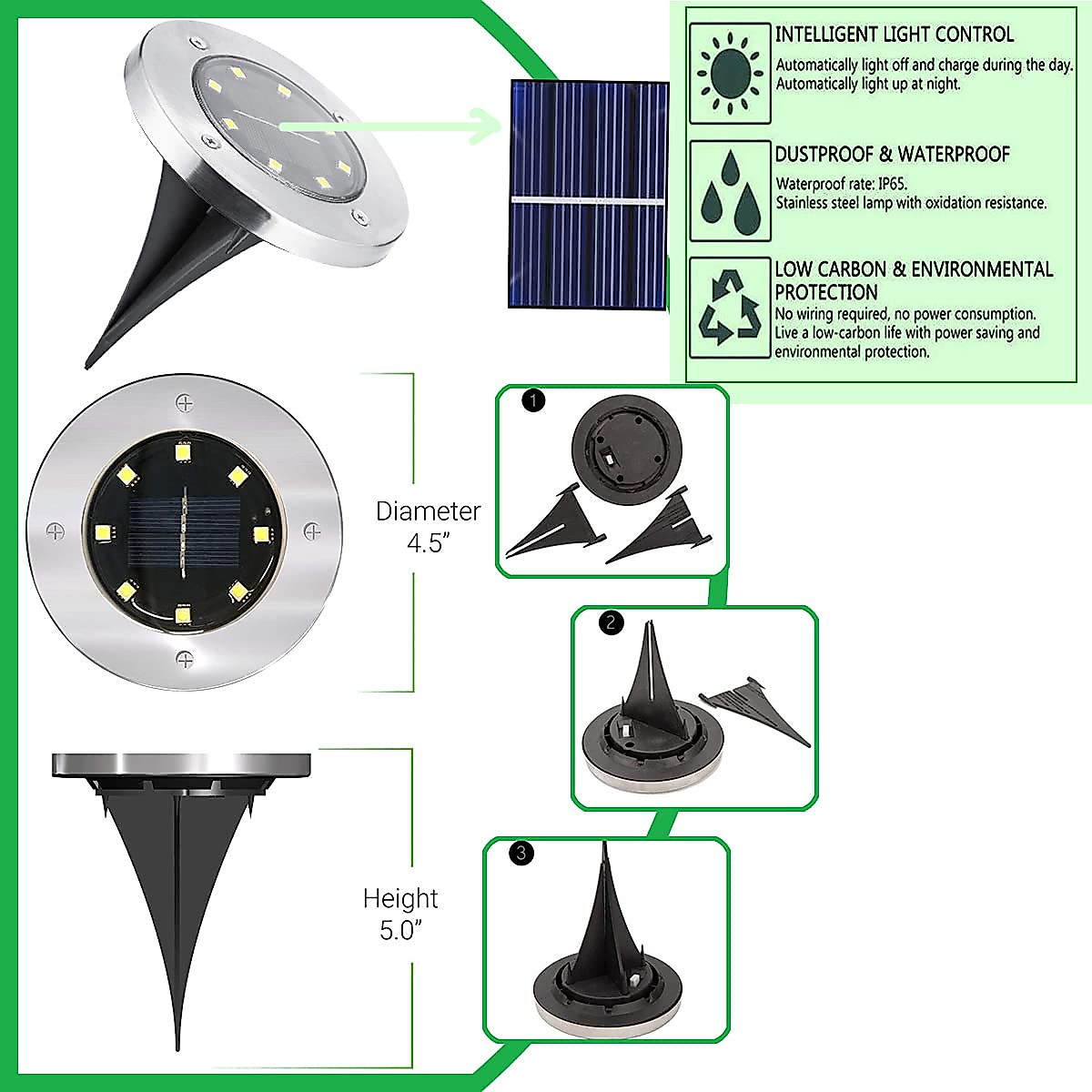 INTELLIGENT LIGHT CONTROL
Automatically light off and charge during the day. Automatically light up at night.

DUSTPROOF & WATERPROOF
Waterproof rate: IP65.
Stainless steel lamp with oxidation resistance.

LOW CARBON & ENVIRONMENTAL PROTECTION
No wiring required, no power consumption.
Live a low-carbon life with power saving and environmental protection.

Diameter
4.5"

1

2

Height
5.0"

3