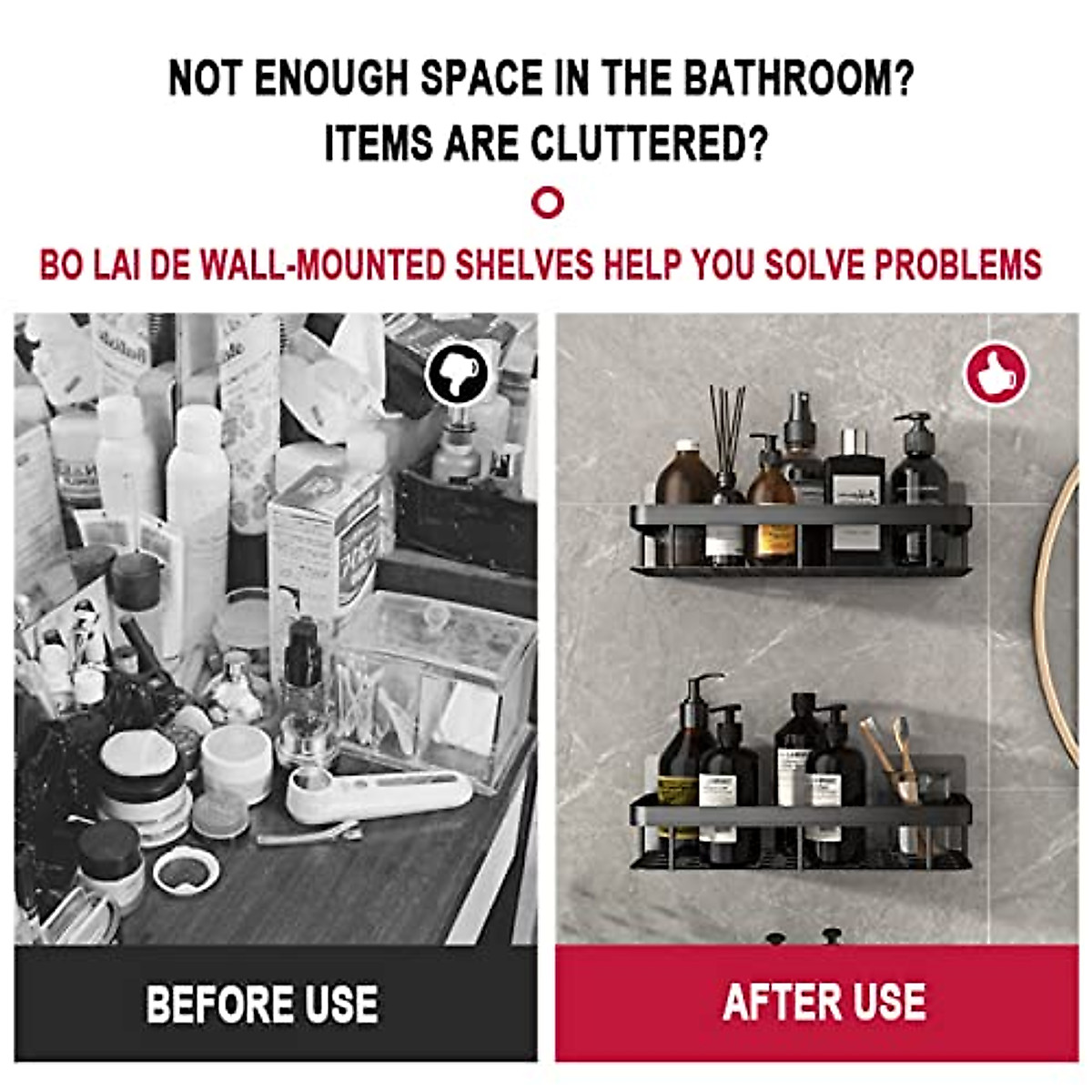 NOT ENOUGH SPACE IN THE BATHROOM?
ITEMS ARE CLUTTERED?

BO LAI DE WALL-MOUNTED SHELVES HELP YOU SOLVE PROBLEMS

BEFORE USE

AFTER USE