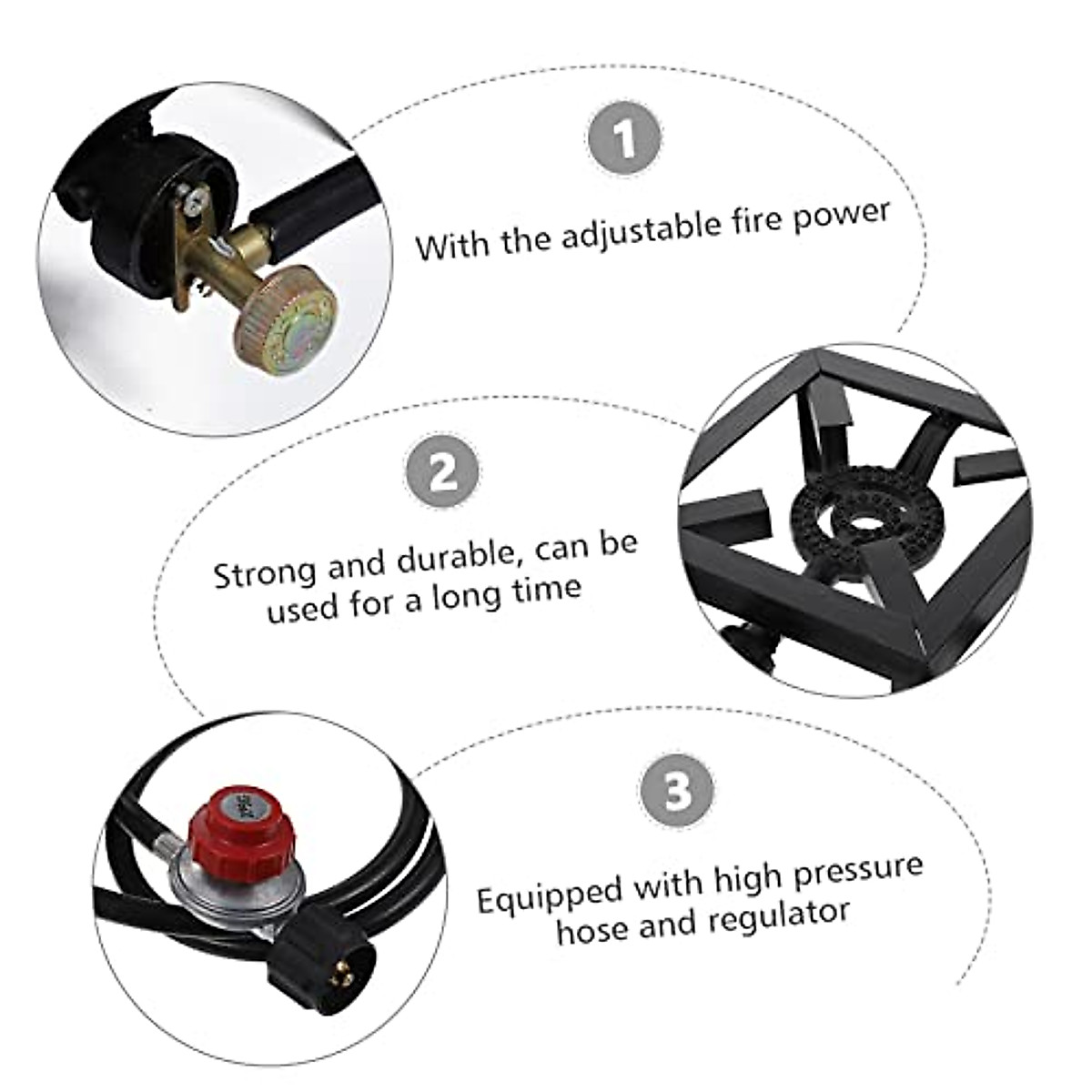 1

With the adjustable fire power

2

Strong and durable, can be used for a long time

3

Equipped with high pressure hose and regulator