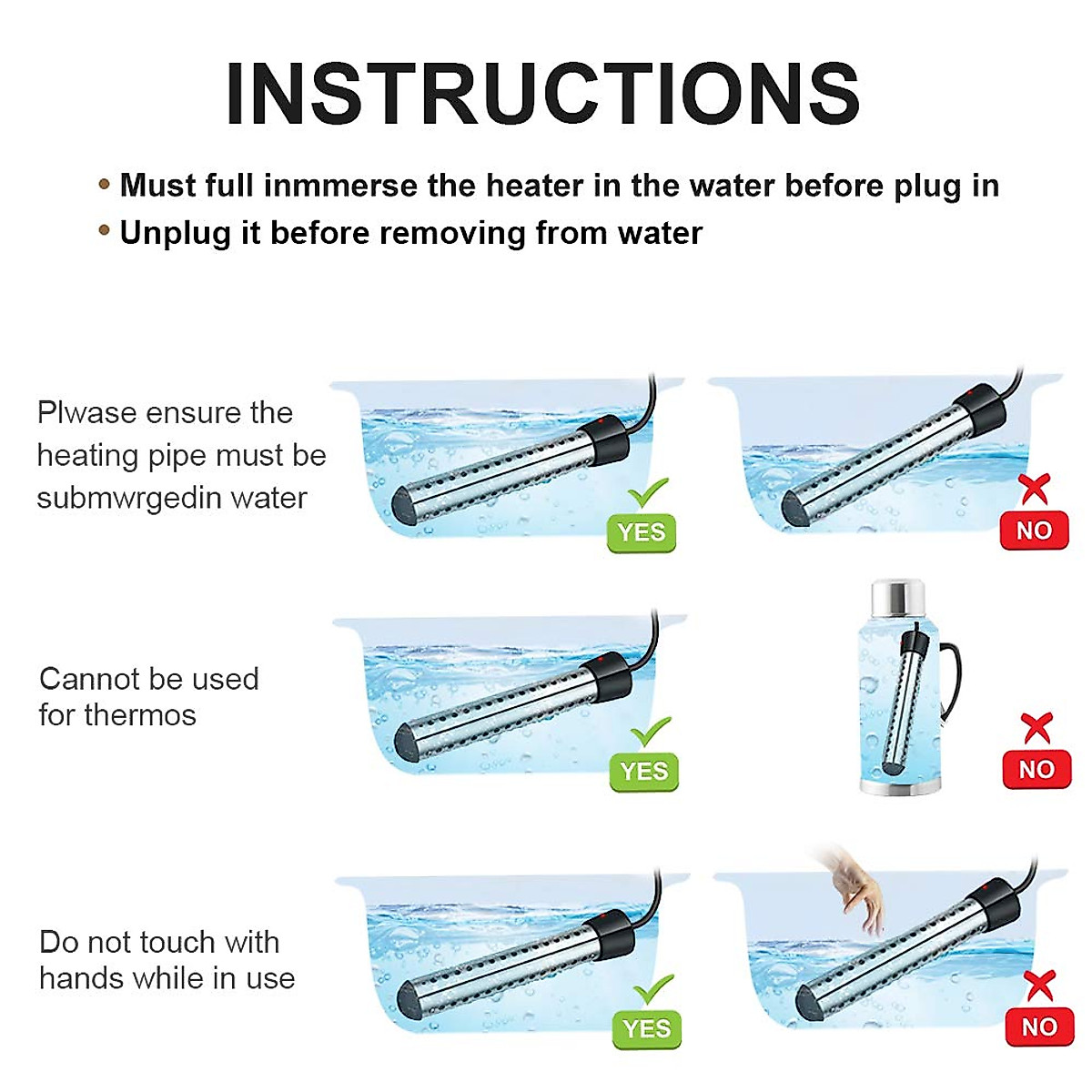 INSTRUCTIONS

• Must full inmmerse the heater in the water before plug in
• Unplug it before removing from water

Plwase ensure the heating pipe must be submwrgedin water

YES

NO

Cannot be used for thermos

YES

NO

Do not touch with hands while in use

YES

NO