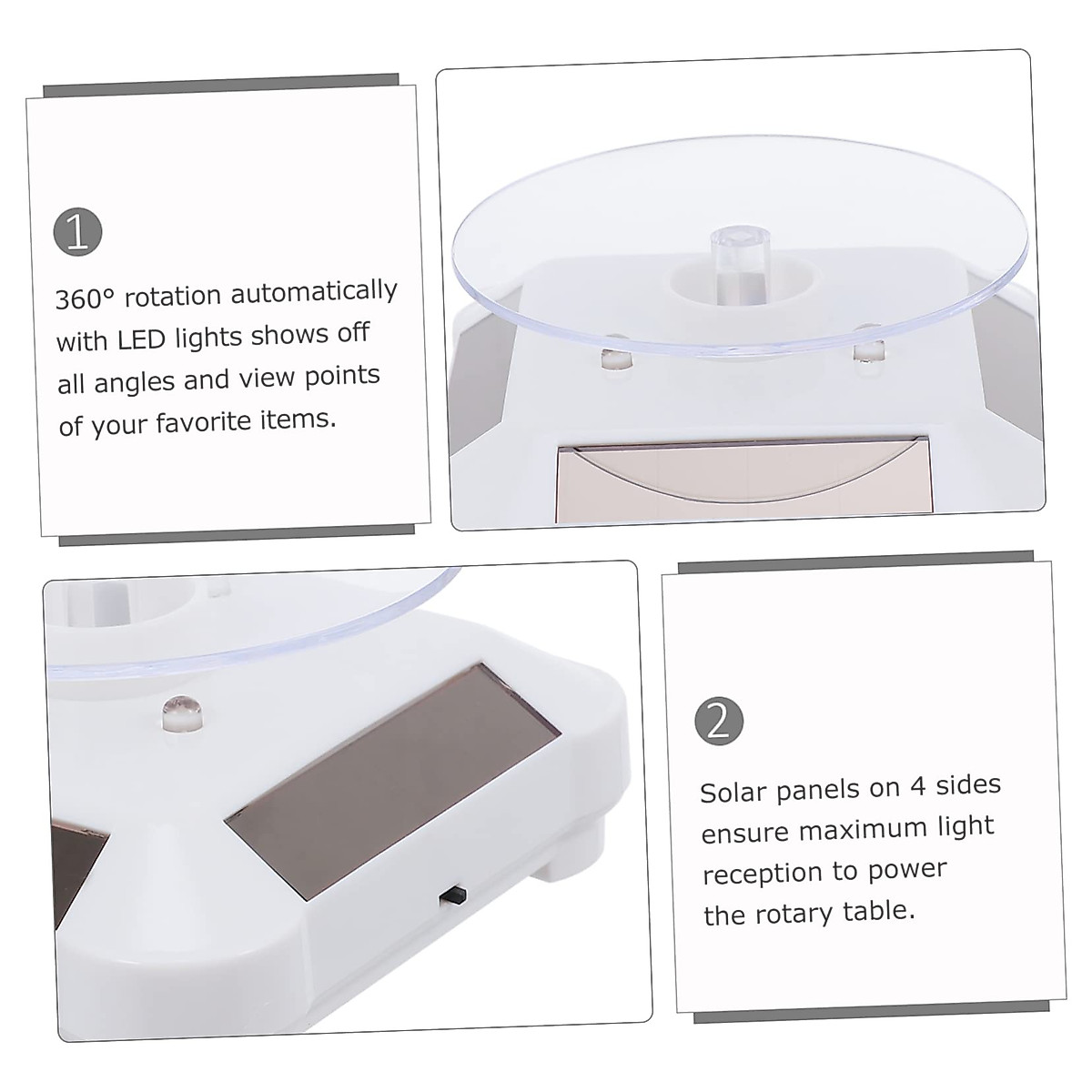 1

360° rotation automatically with LED lights shows off all angles and view points of your favorite items.

2

Solar panels on 4 sides ensure maximum light reception to power the rotary table.