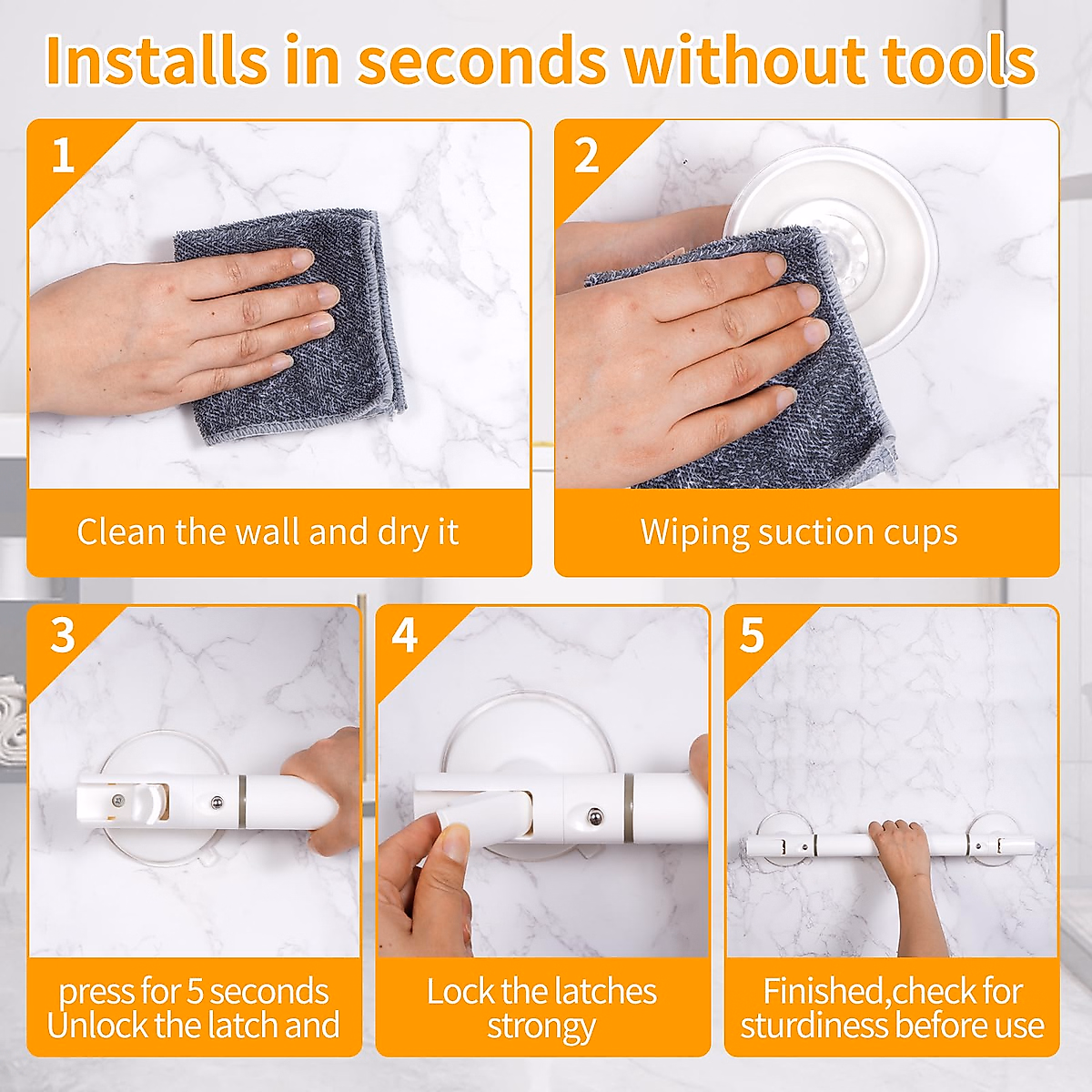 Installs in seconds without tools

1

Clean the wall and dry it

2

Wiping suction cups

3

press for 5 seconds
Unlock the latch and

4

Lock the latches strongy

5

Finished,check for sturdiness before use