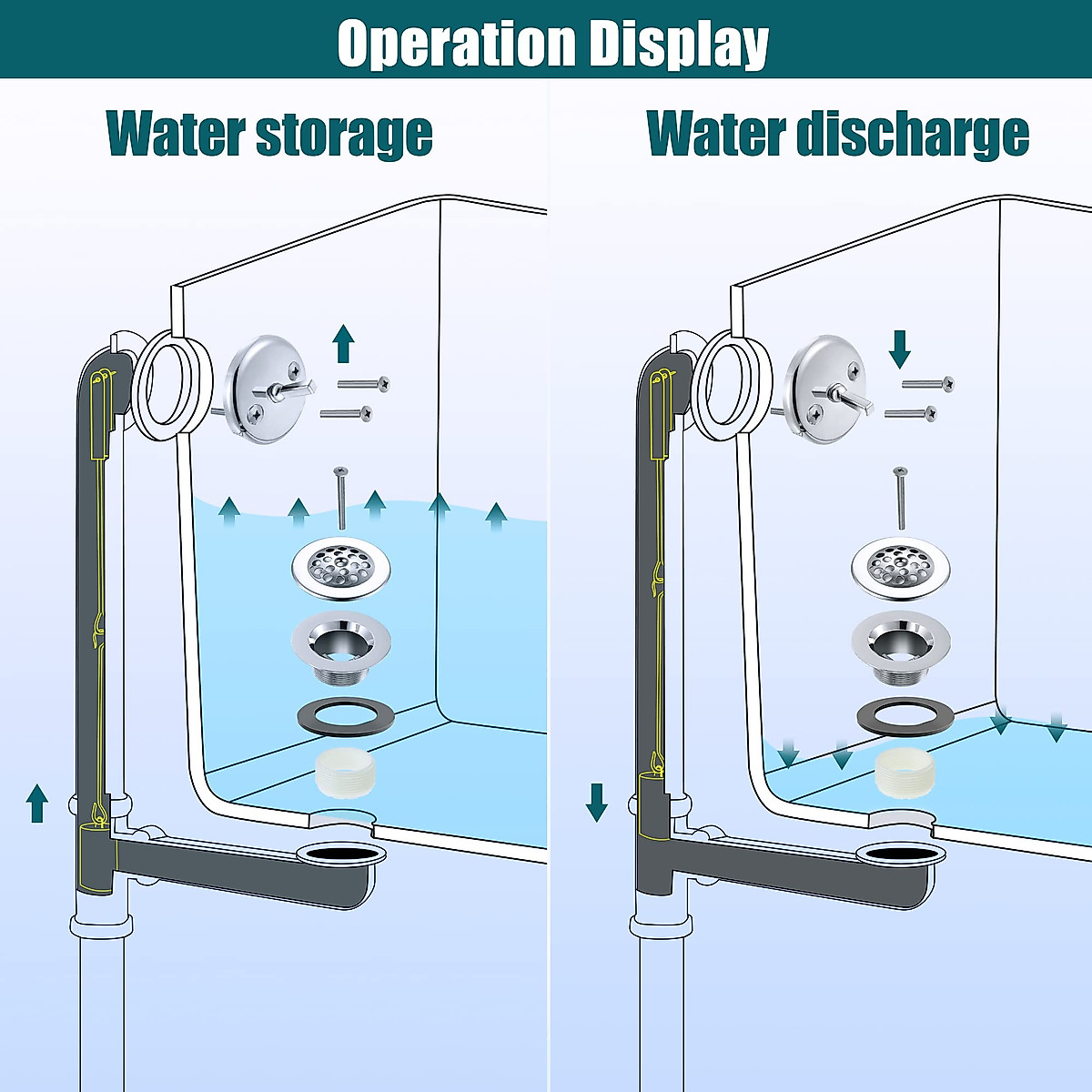 Operation Display

Water storage

Water discharge